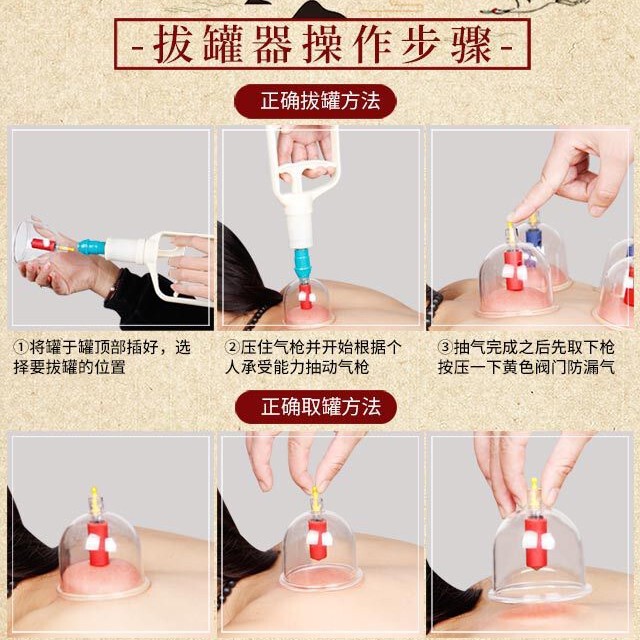 -拔罐器操作步骤-

正确拔罐方法

①将罐于罐顶部插好，选择要拔罐的位置

②压住气枪并开始根据个人承受能力抽动气枪

③抽气完成之后先取下枪按压一下黄色阀门防漏气

正确取罐方法