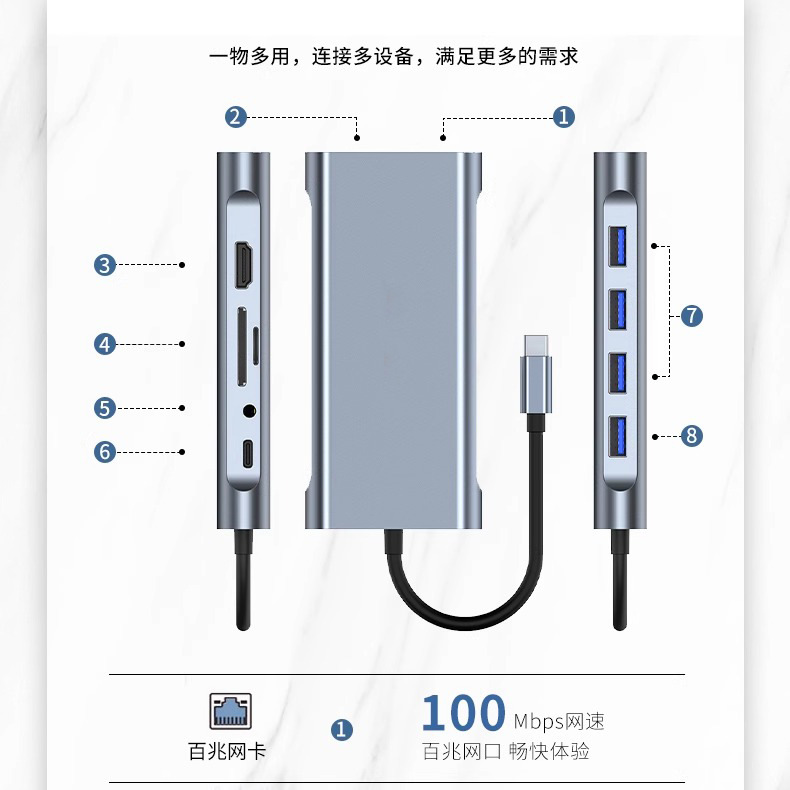 一物多用，连接多设备，满足更多的需求

2
1
3
4
5
6
7
8

百兆网卡

1

100 Mbps网速
百兆网口 畅快体验