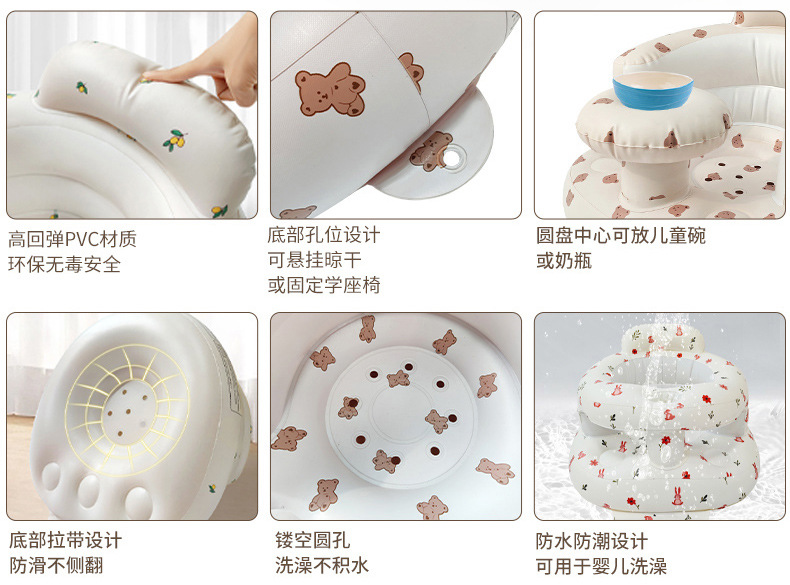 高回弹PVC材质
环保无毒安全

底部孔位设计
可悬挂晾干
或固定学座椅

圆盘中心可放儿童碗
或奶瓶

底部拉带设计
防滑不侧翻

镂空圆孔
洗澡不积水

防水防潮设计
可用于婴儿洗澡