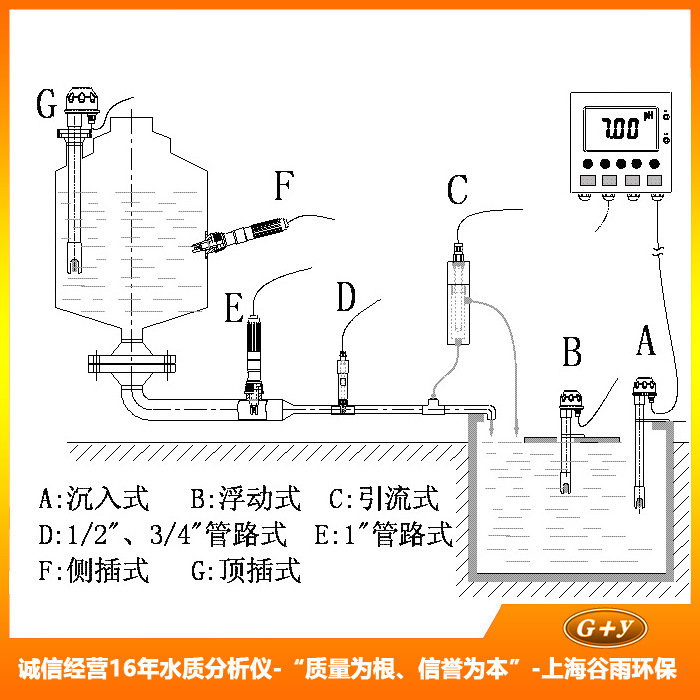 G

F

C

7.00 pH

E

D

B

A

A:沉入式　B:浮动式　C:引流式
D:1/2″、3/4″管路式　E:1″管路式
F:侧插式　G:顶插式

G+Y

诚信经营16年水质分析仪-“质量为根、信誉为本”-上海谷雨环保