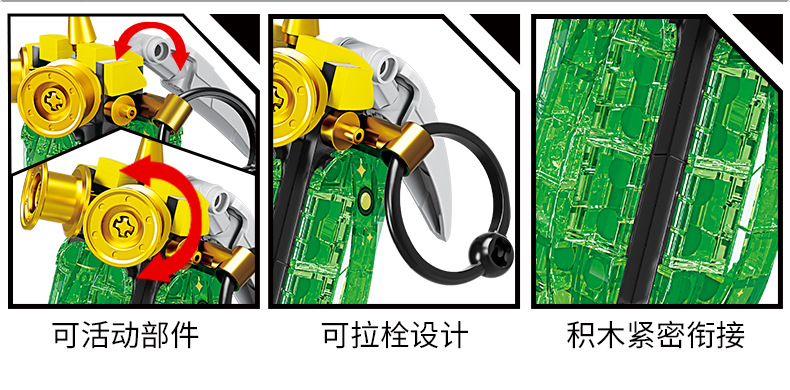 可活动部件

可拉栓设计

积木紧密衔接