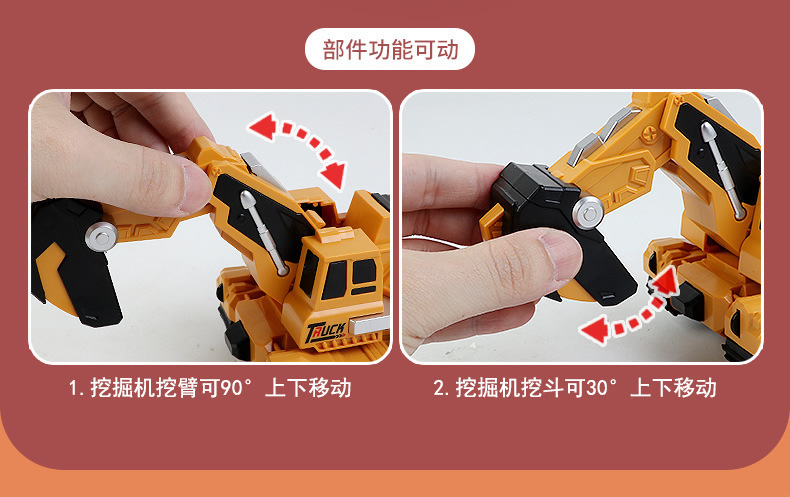 部件功能可动

TRUCK

1. 挖掘机挖臂可90° 上下移动

2. 挖掘机挖斗可30° 上下移动