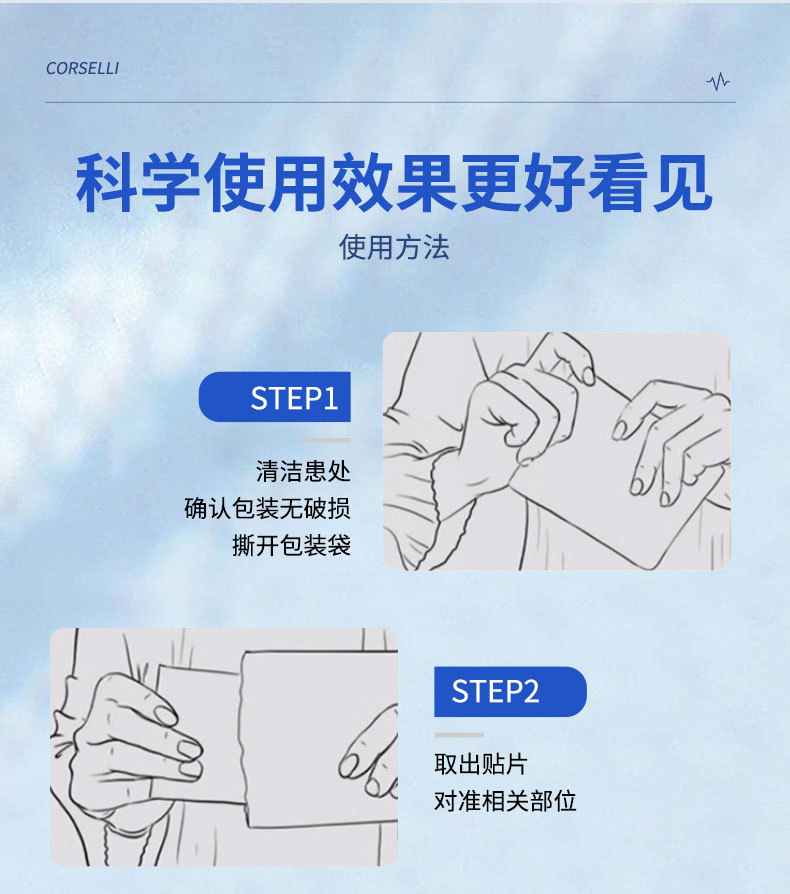 CORSELLI

科学使用效果更好看见

使用方法

STEP1

清洁患处
确认包装无破损
撕开包装袋

STEP2

取出贴片
对准相关部位