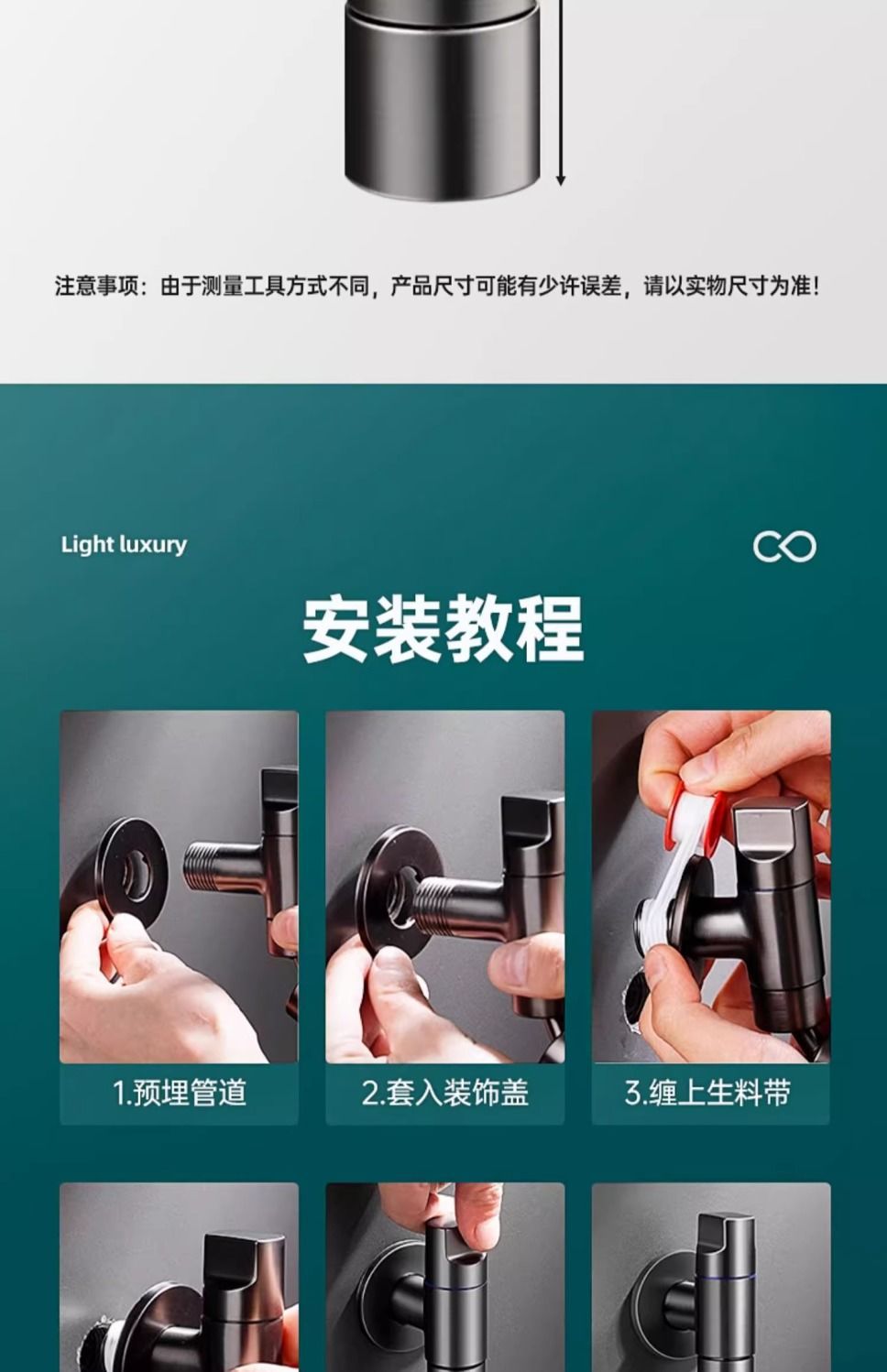 注意事项：由于测量工具方式不同，产品尺寸可能有少许误差，请以实物尺寸为准！

Light luxury

安装教程

1.预埋管道

2.套入装饰盖

3.缠上生料带