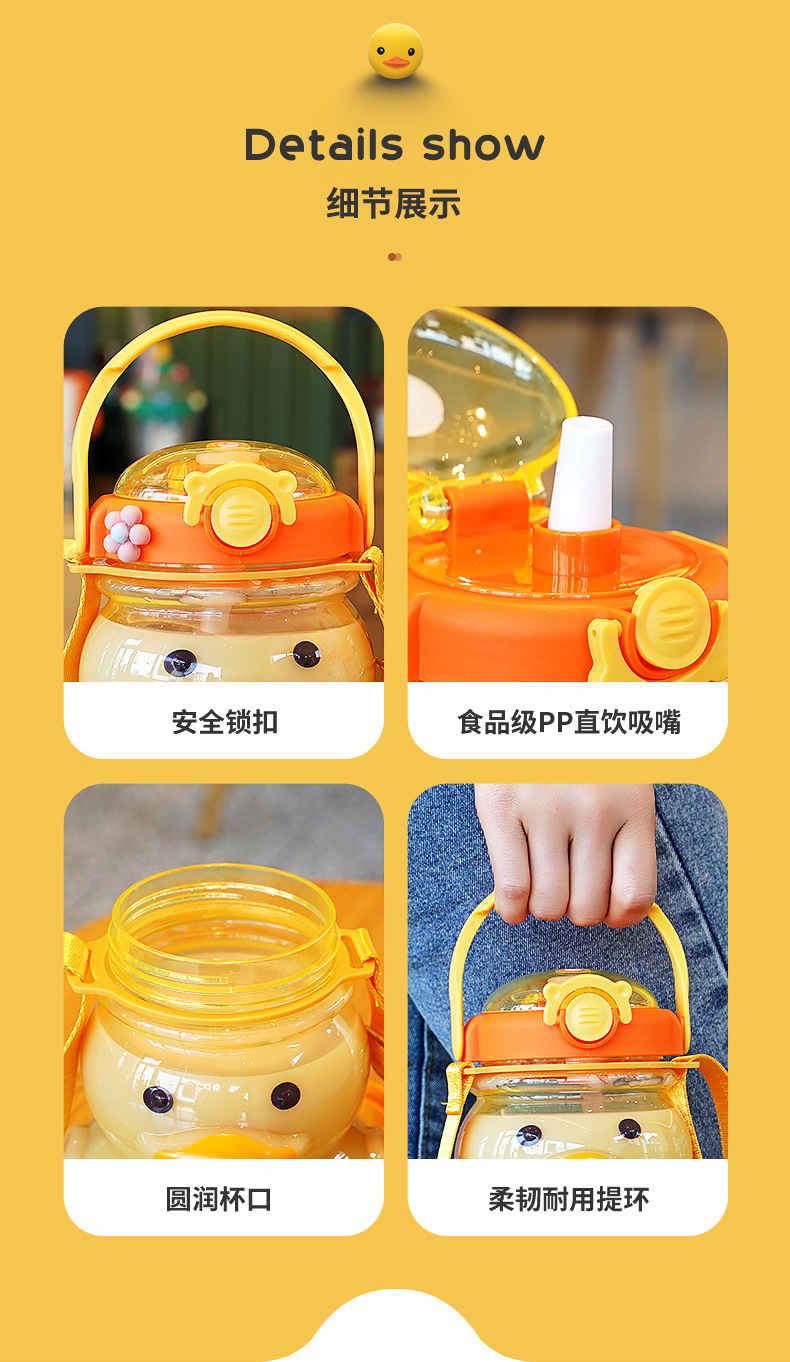 Details show
细节展示

安全锁扣

食品级PP直饮吸嘴

圆润杯口

柔韧耐用提环