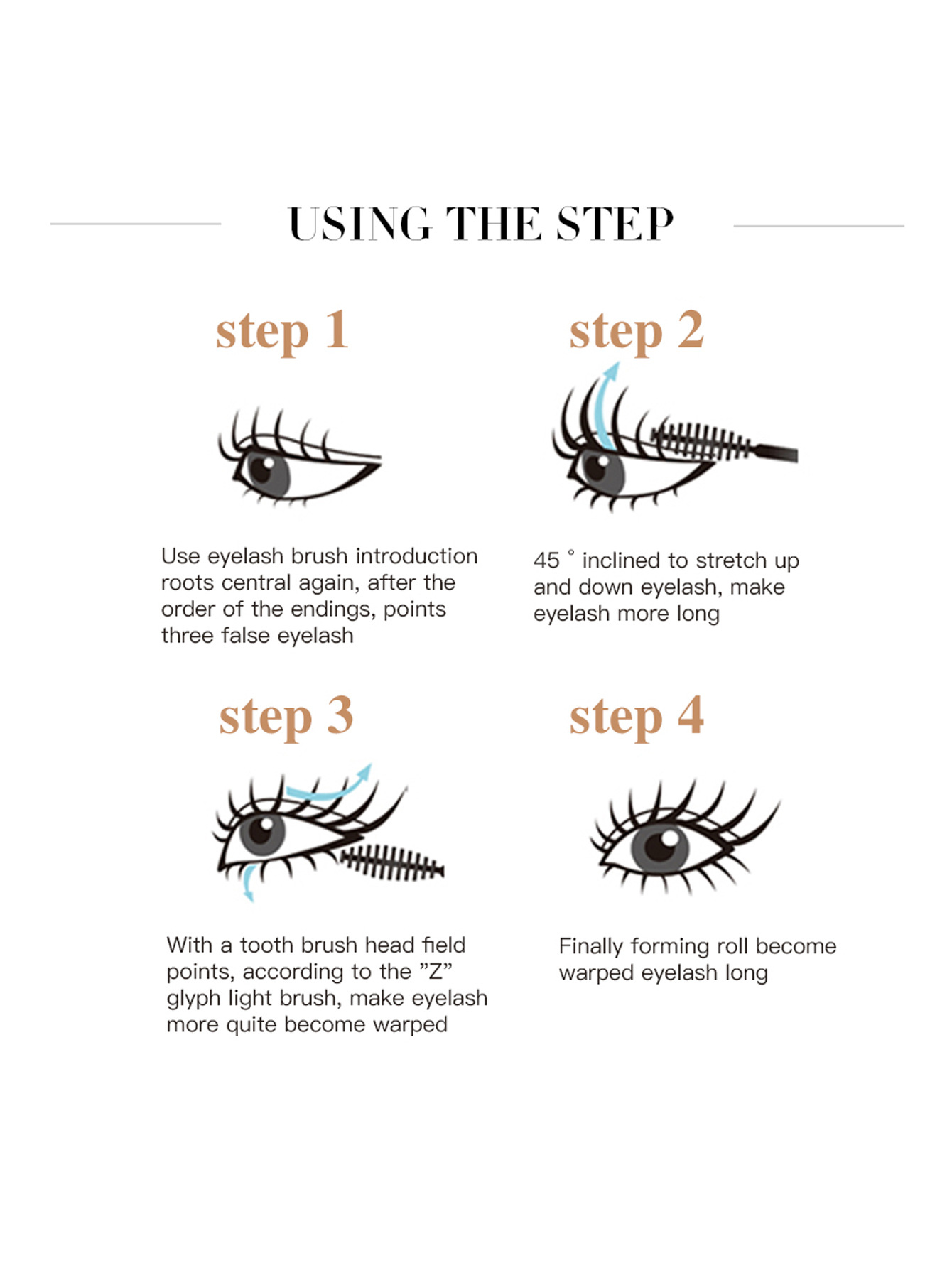 USING THE STEP

step 1

Use eyelash brush introduction roots central again, after the order of the endings, points three false eyelash

step 2

45 ° inclined to stretch up and down eyelash, make eyelash more long

step 3

With a tooth brush head field points, according to the ”Z” glyph light brush, make eyelash more quite become warped

step 4

Finally forming roll become warped eyelash long