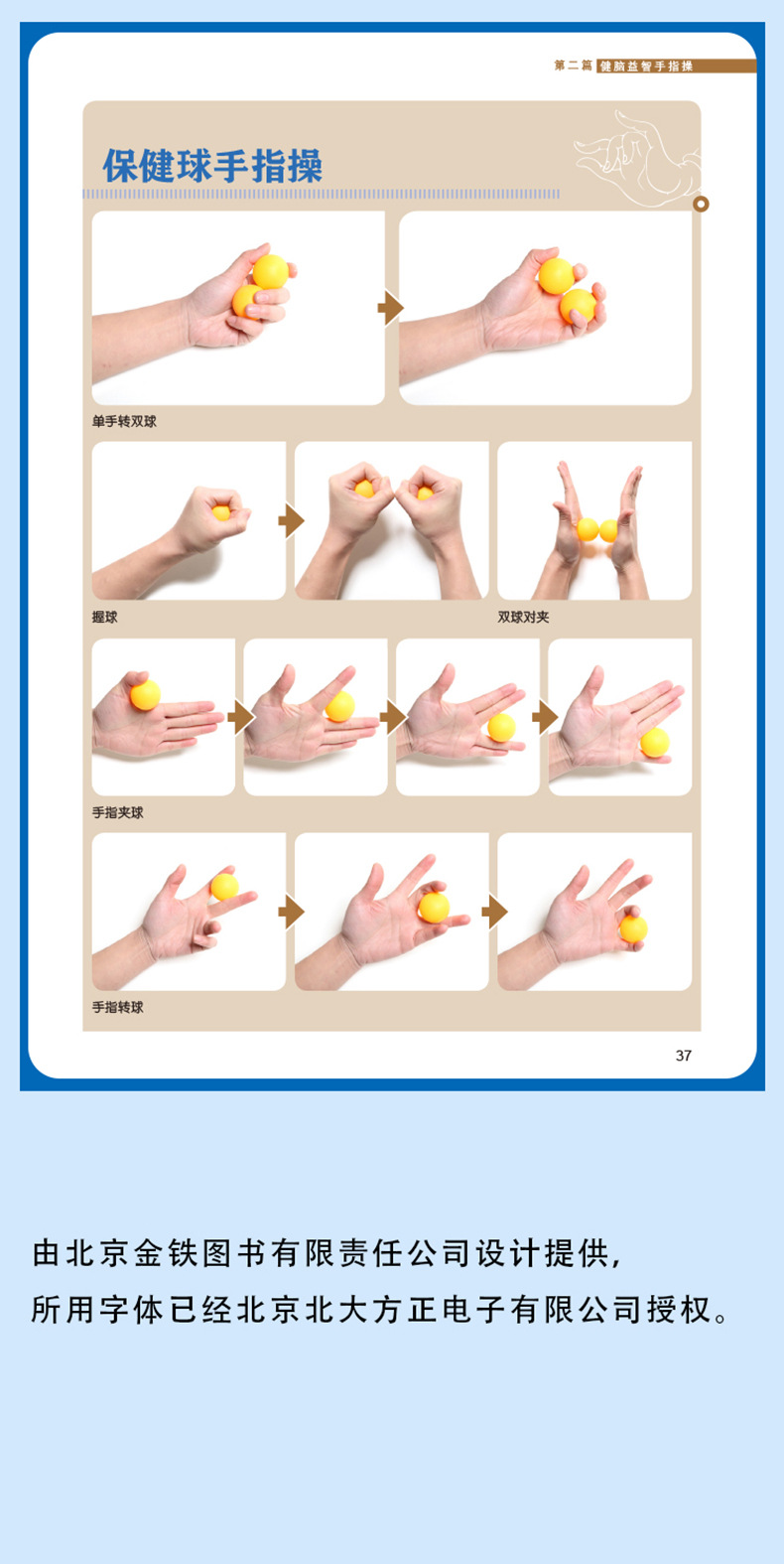 第二篇 健脑益智手指操

保健球手指操

单手转双球

握球

双球对夹

手指夹球

手指转球

37

由北京金铁图书有限责任公司设计提供，
所用字体已经北京北大方正电子有限公司授权。