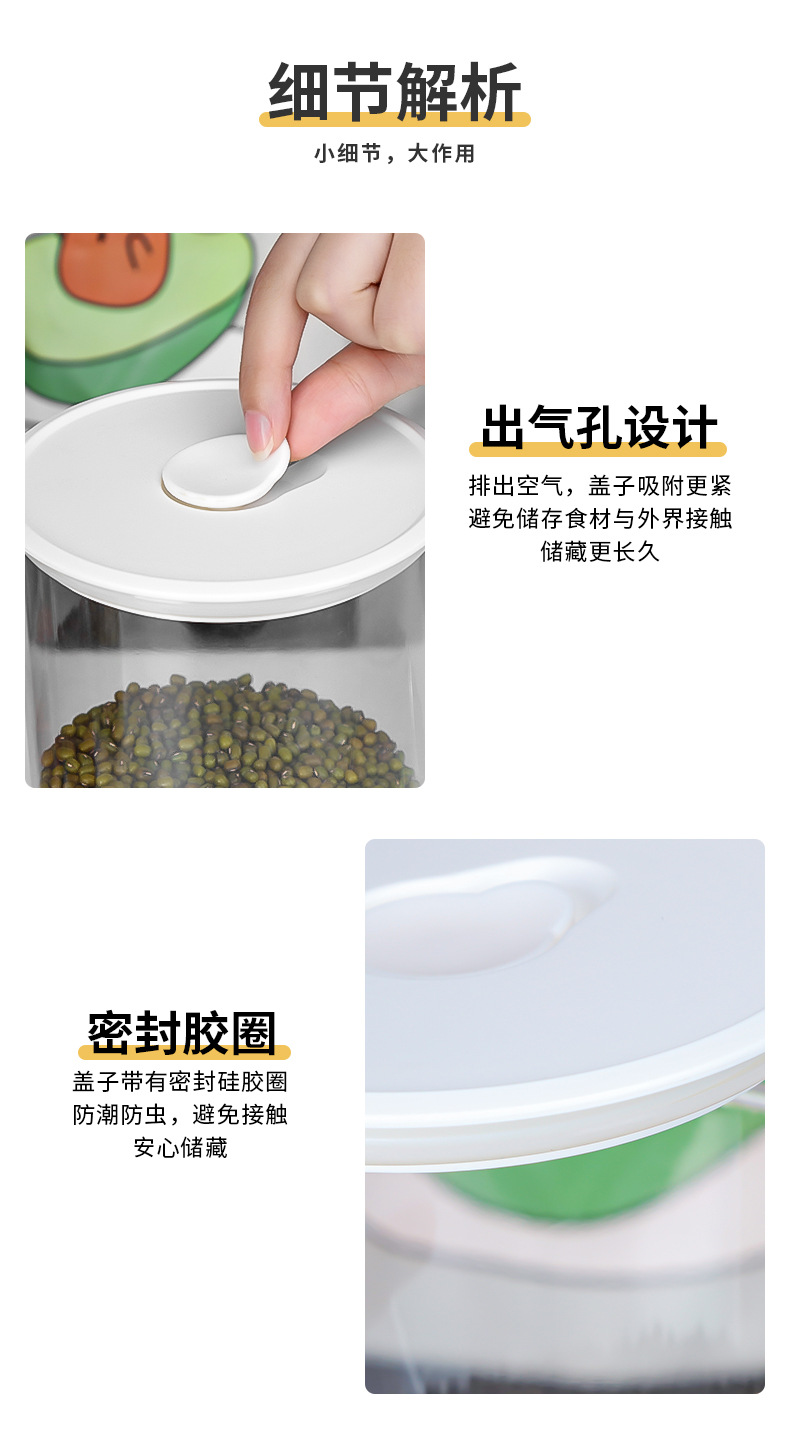 细节解析

小细节，大作用

出气孔设计

排出空气，盖子吸附更紧
避免储存食材与外界接触
储藏更长久

密封胶圈

盖子带有密封硅胶圈
防潮防虫，避免接触
安心储藏