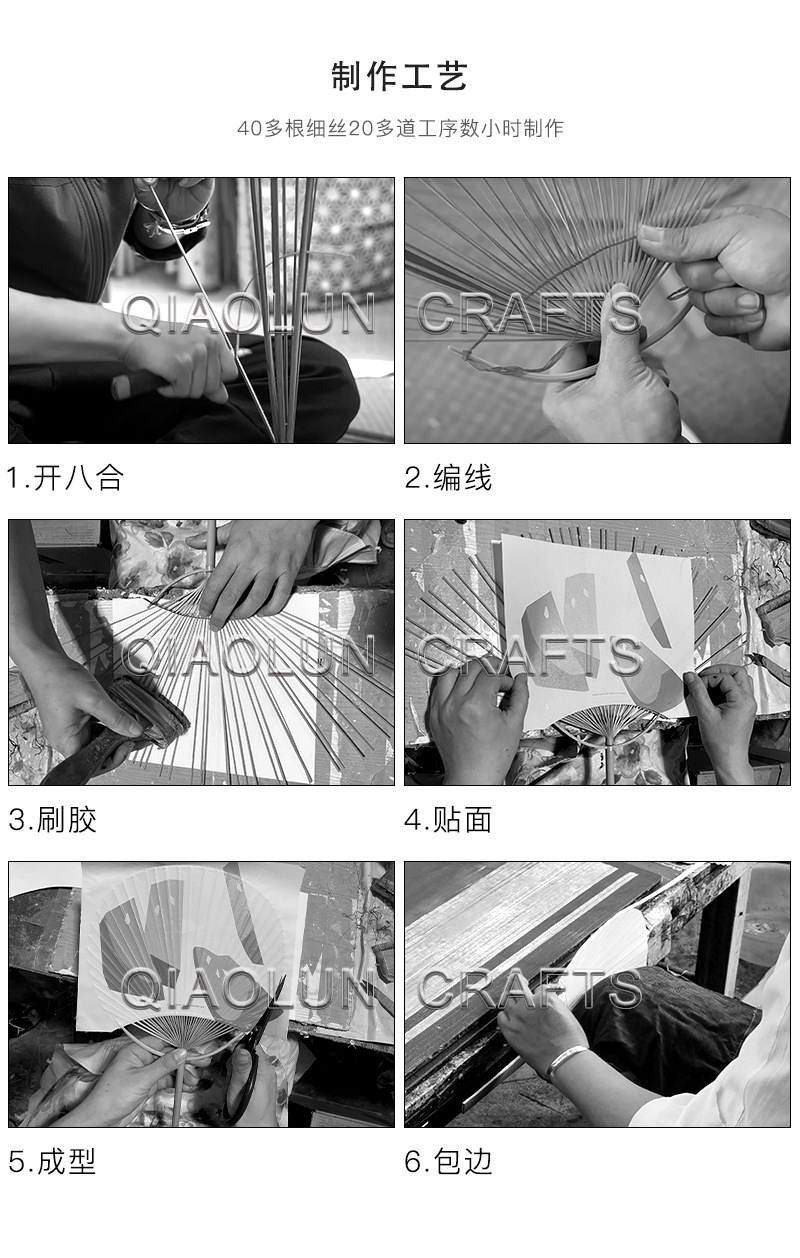 制作工艺

40多根细丝20多道工序数小时制作

QIAOLUN CRAFTS

1.开八合

2.编线

QIAOLUN CRAFTS

3.刷胶

4.贴面

QIAOLUN CRAFTS

5.成型

6.包边