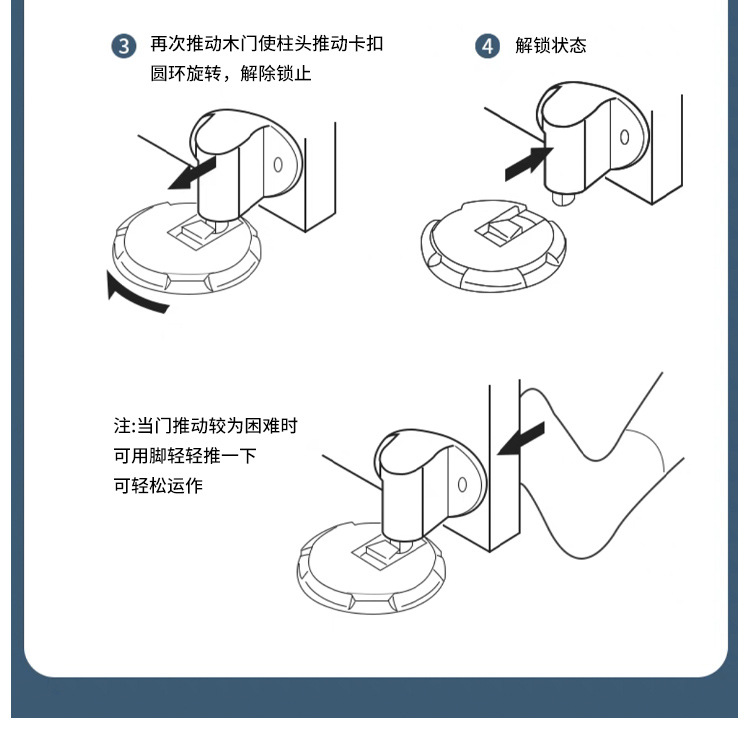 3 再次推动木门使柱头推动卡扣圆环旋转，解除锁止

4 解锁状态

注:当门推动较为困难时
可用脚轻轻推一下
可轻松运作