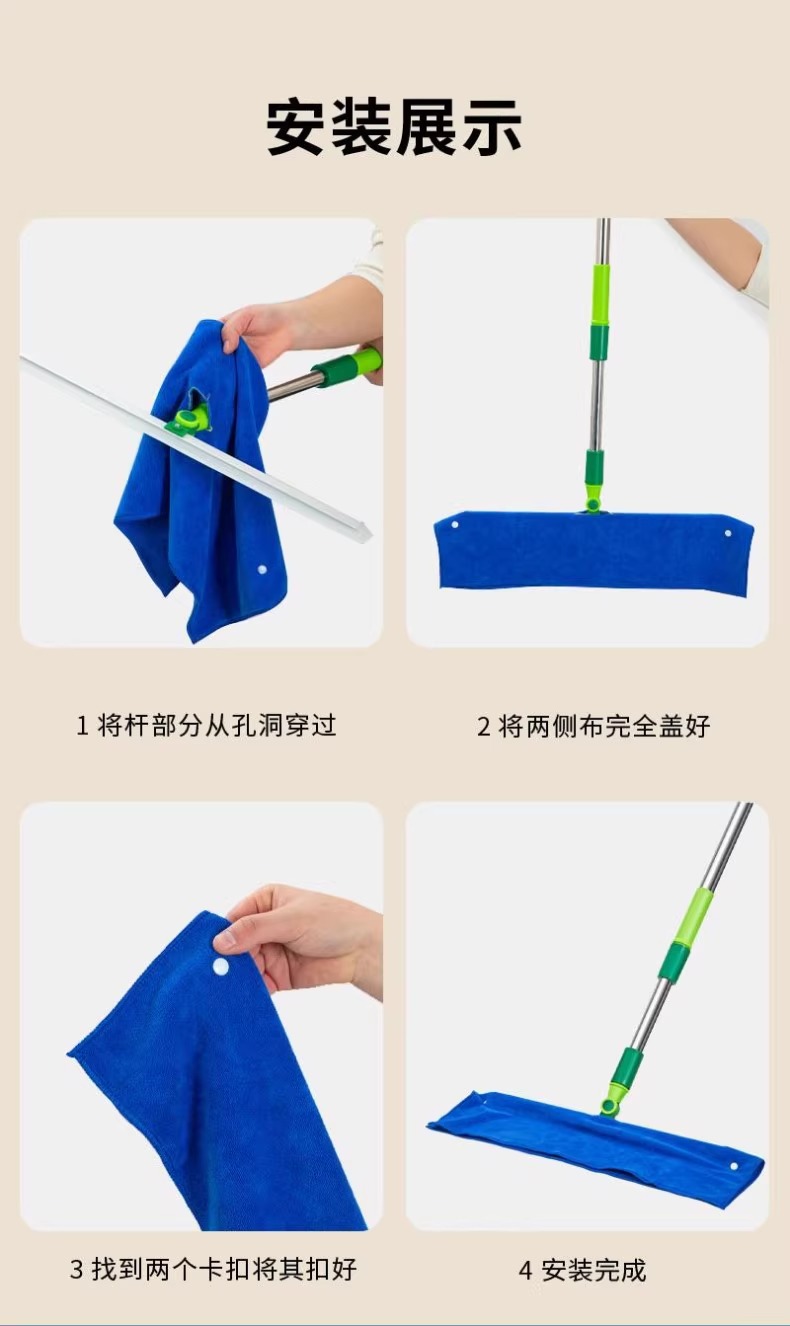 安装展示

1 将杆部分从孔洞穿过

2 将两侧布完全盖好

3 找到两个卡扣将其扣好

4 安装完成