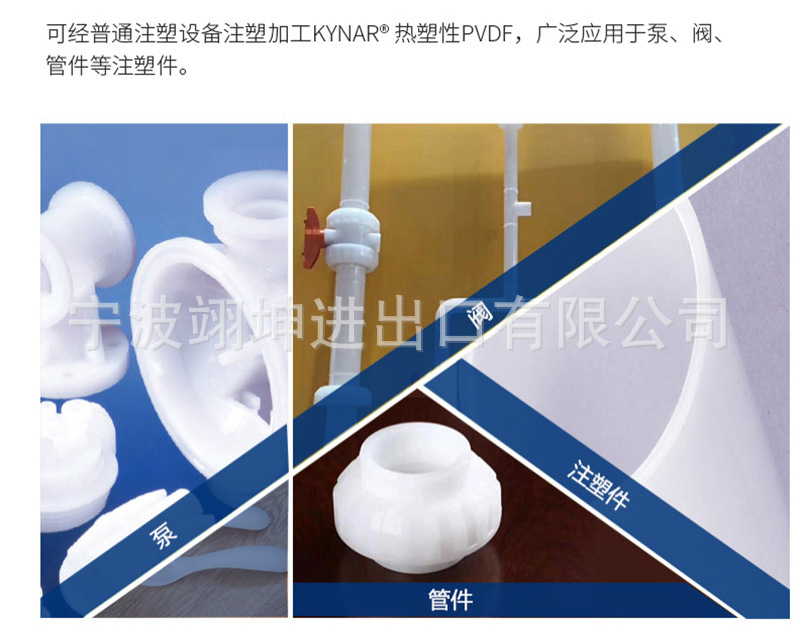 可经普通注塑设备注塑加工KYNAR® 热塑性PVDF，广泛应用于泵、阀、管件等注塑件。

宁波翊坤进出口有限公司

阀

泵

注塑件

管件