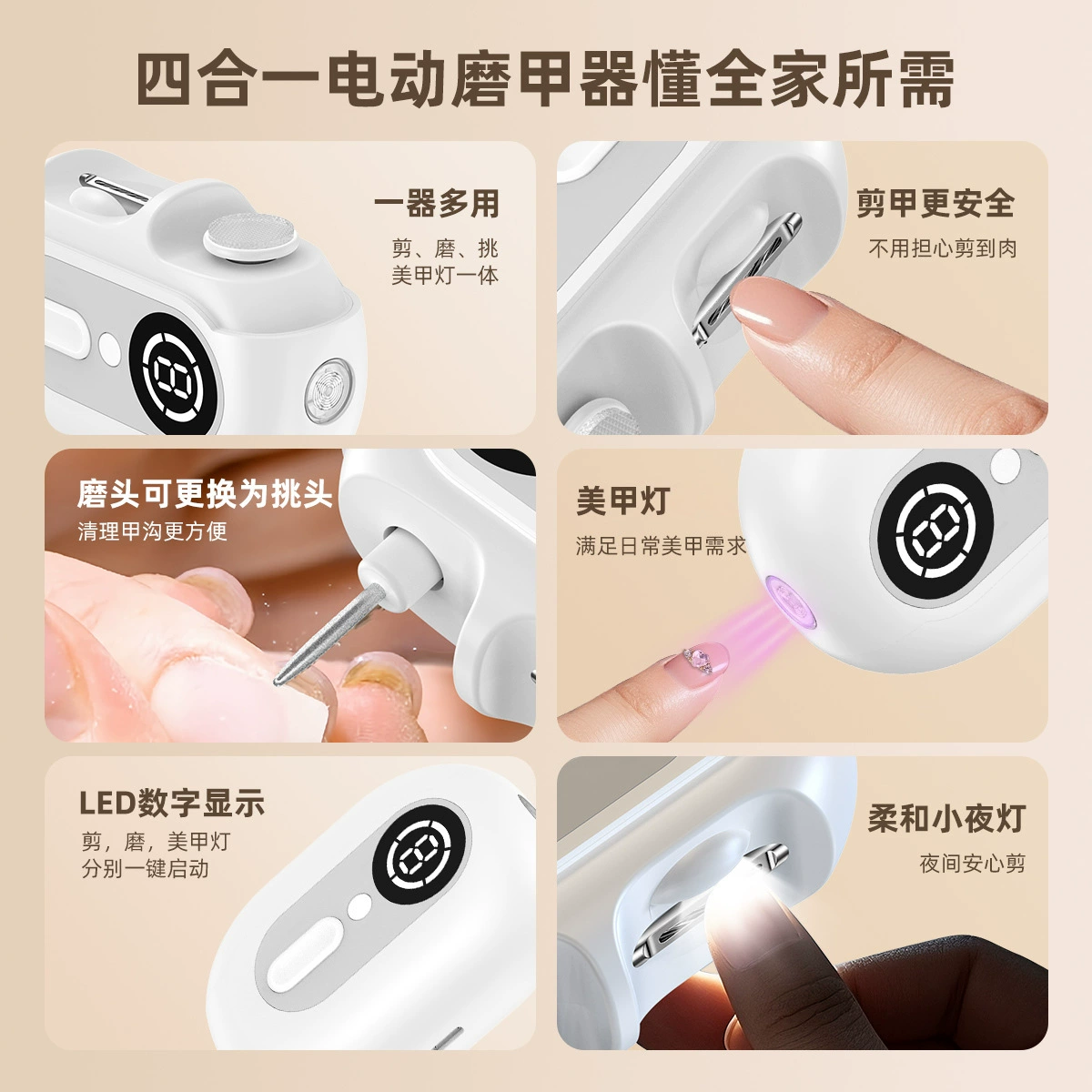 四合一电动磨甲器懂全家所需

一器多用
剪、磨、挑
美甲灯一体

剪甲更安全
不用担心剪到肉

磨头可更换为挑头
清理甲沟更方便

美甲灯
满足日常美甲需求

LED数字显示
剪，磨，美甲灯
分别一键启动

柔和小夜灯
夜间安心剪