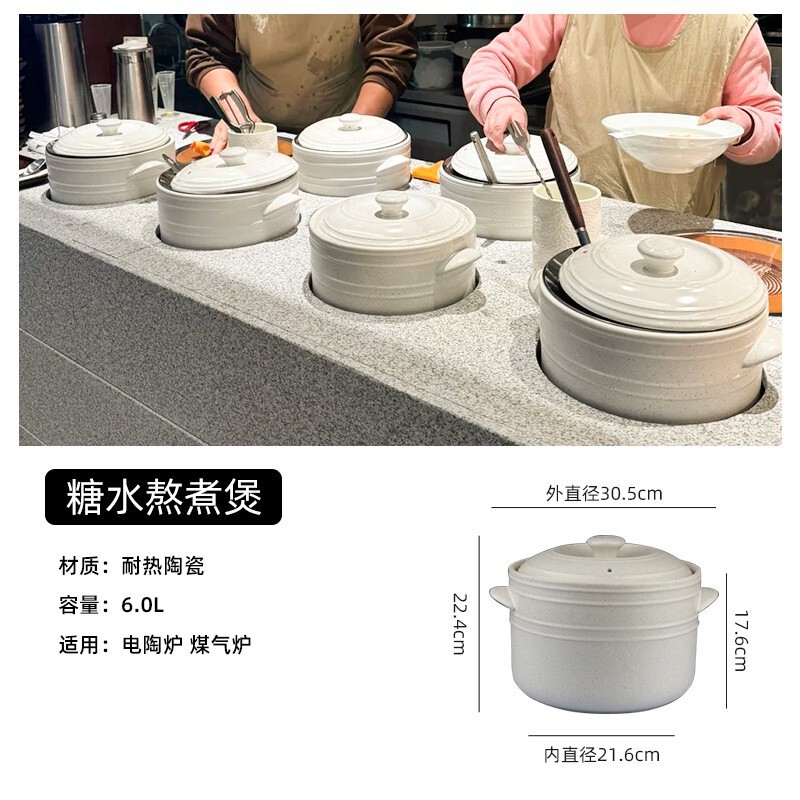 糖水熬煮煲

材质：耐热陶瓷

容量：6.0L

适用：电陶炉 煤气炉

外直径30.5cm

22.4cm

17.6cm

内直径21.6cm