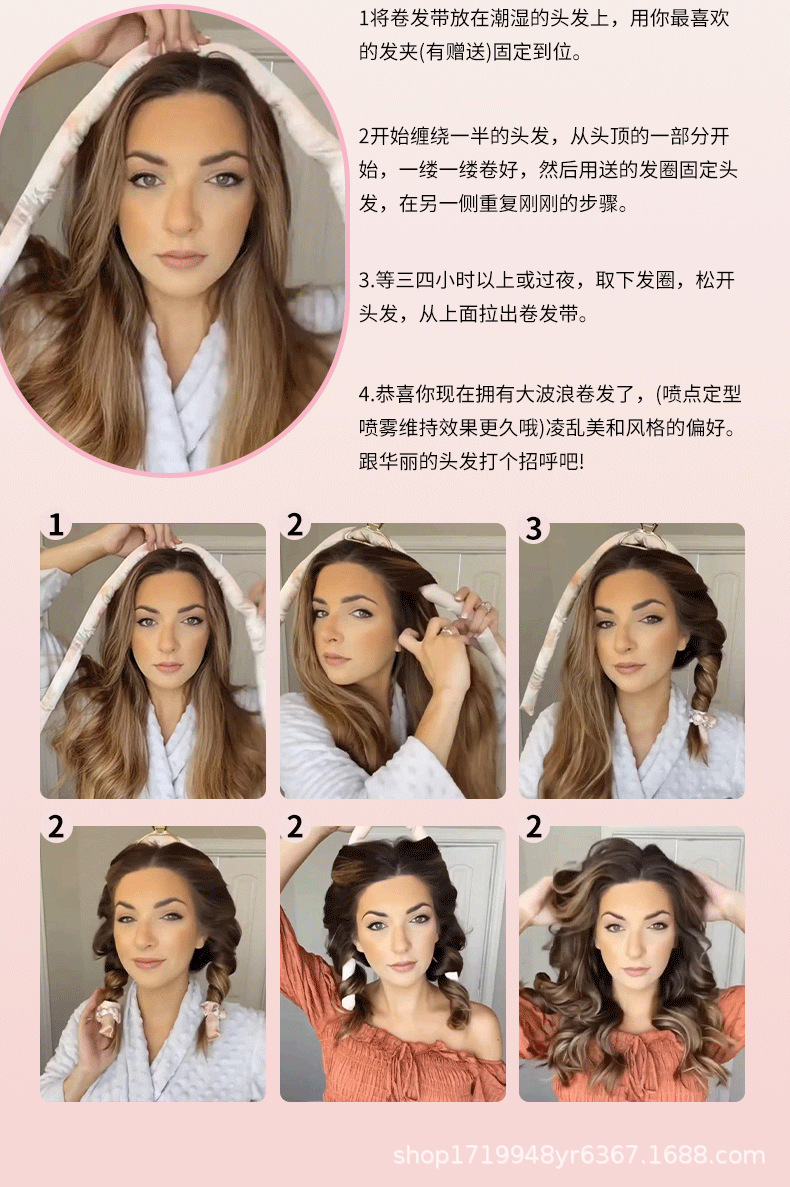 1将卷发带放在潮湿的头发上，用你最喜欢的发夹(有赠送)固定到位。

2开始缠绕一半的头发，从头顶的一部分开始，一缕一缕卷好，然后用送的发圈固定头发，在另一侧重复刚刚的步骤。

3.等三四小时以上或过夜，取下发圈，松开头发，从上面拉出卷发带。

4.恭喜你现在拥有大波浪卷发了，(喷点定型喷雾维持效果更久哦)凌乱美和风格的偏好。跟华丽的头发打个招呼吧!

1

2

3

2

2

2

shop1719948yr6367.1688.com