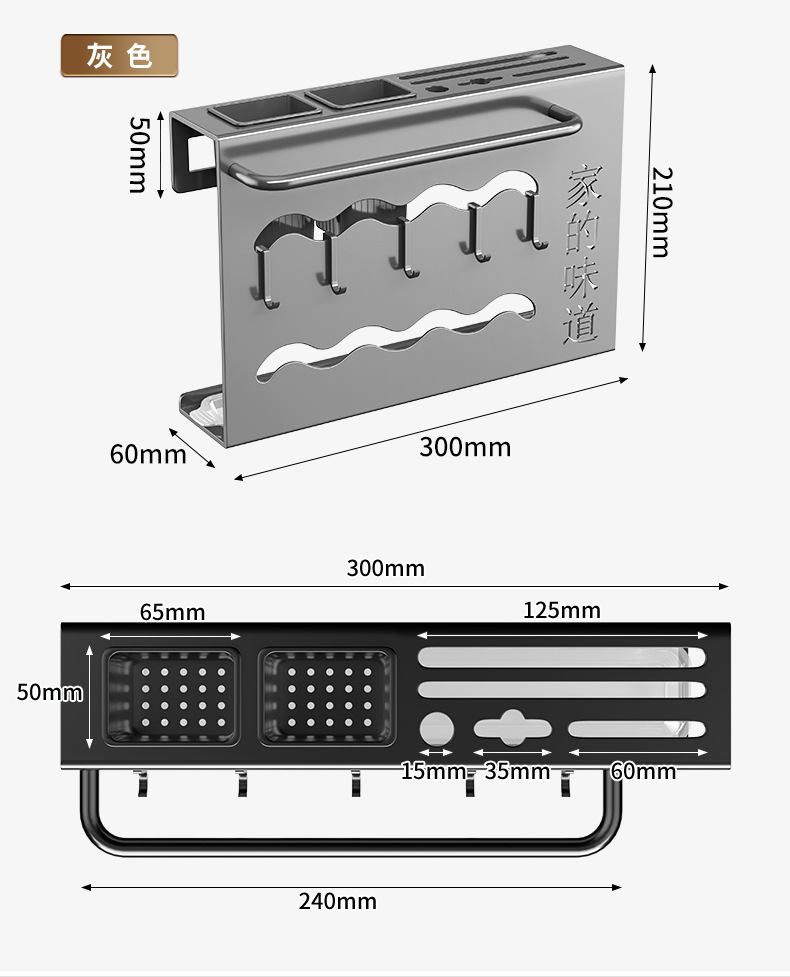 灰色

50mm

家的味道

210mm

60mm

300mm

300mm

65mm

125mm

50mm

15mm

35mm

60mm

240mm