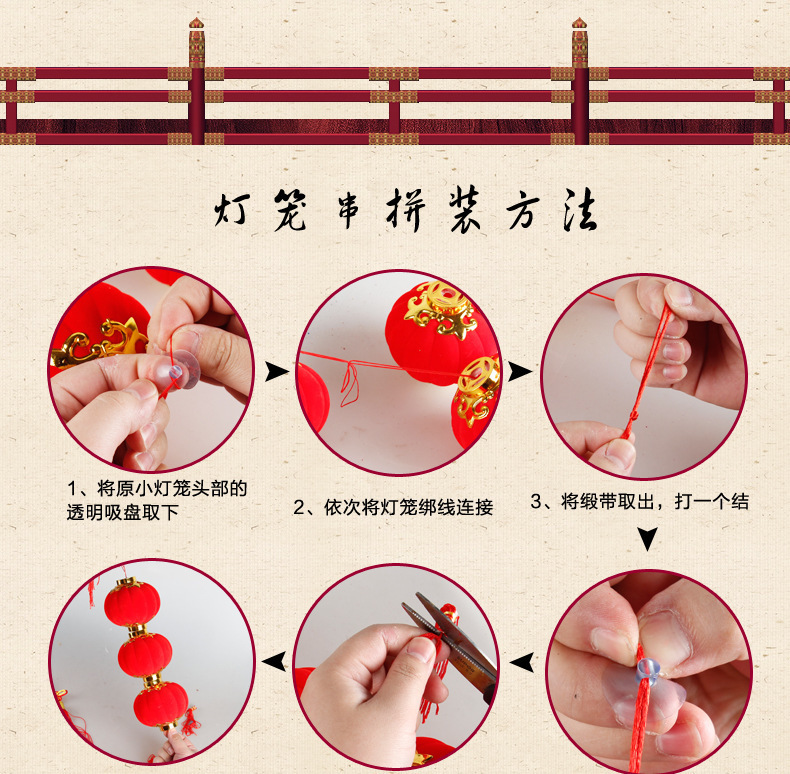 灯笼串拼装方法

1、将原小灯笼头部的透明吸盘取下

2、依次将灯笼绑线连接

3、将缎带取出，打一个结