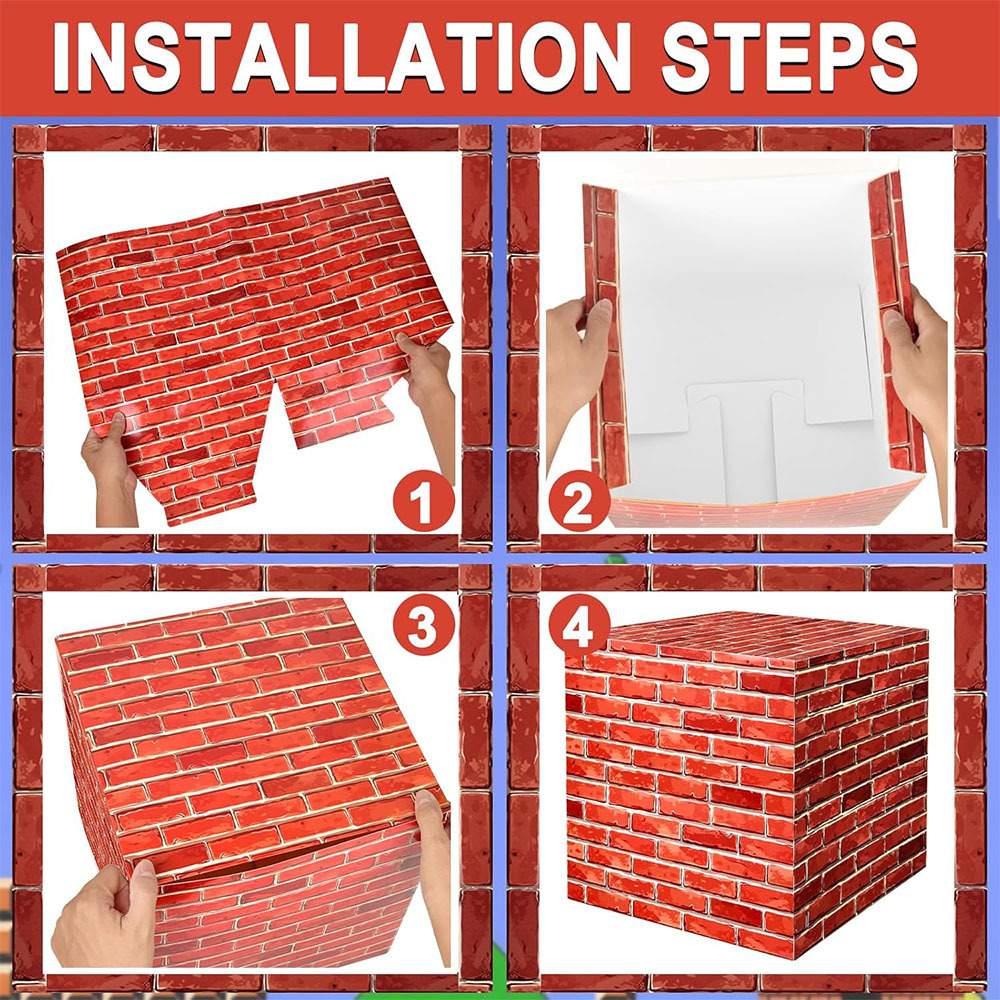 INSTALLATION STEPS

1

2

3

4