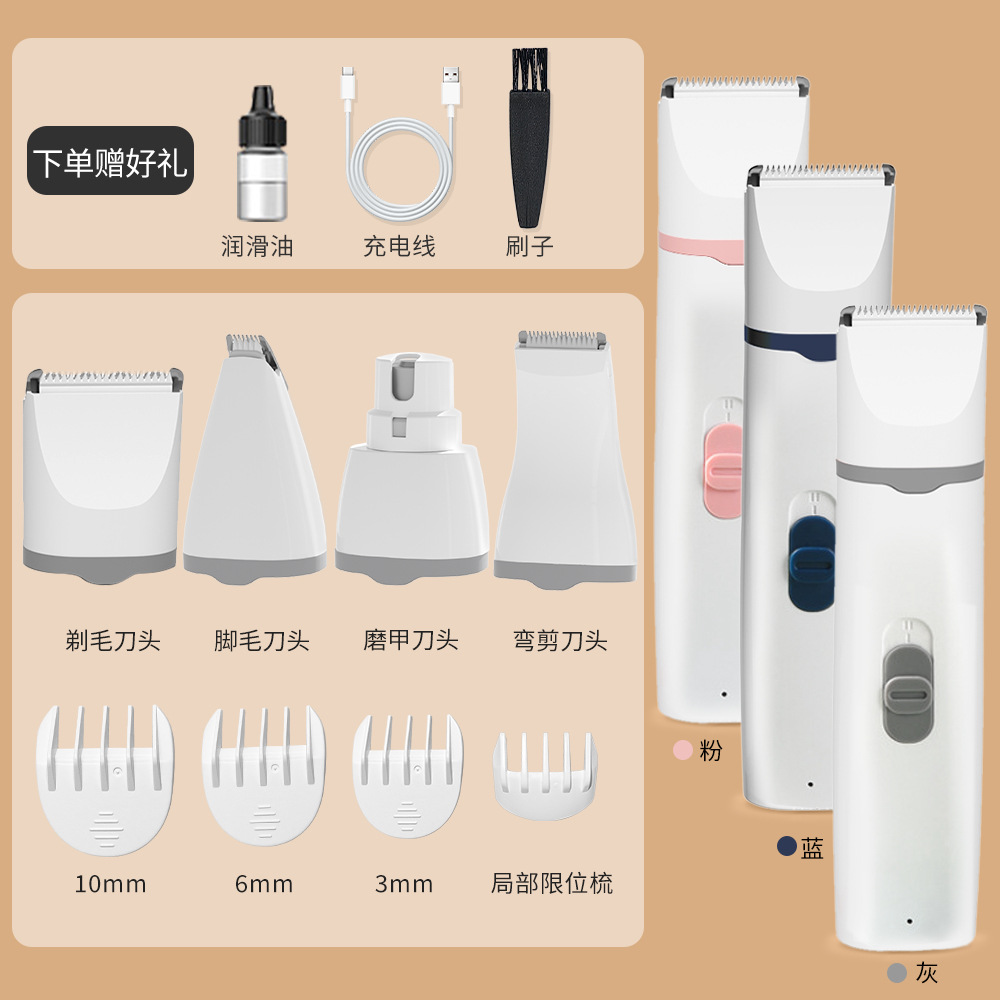 下单赠好礼

润滑油 充电线 刷子

剃毛刀头 脚毛刀头 磨甲刀头 弯剪刀头

10mm 6mm 3mm 局部限位梳

粉

蓝

灰