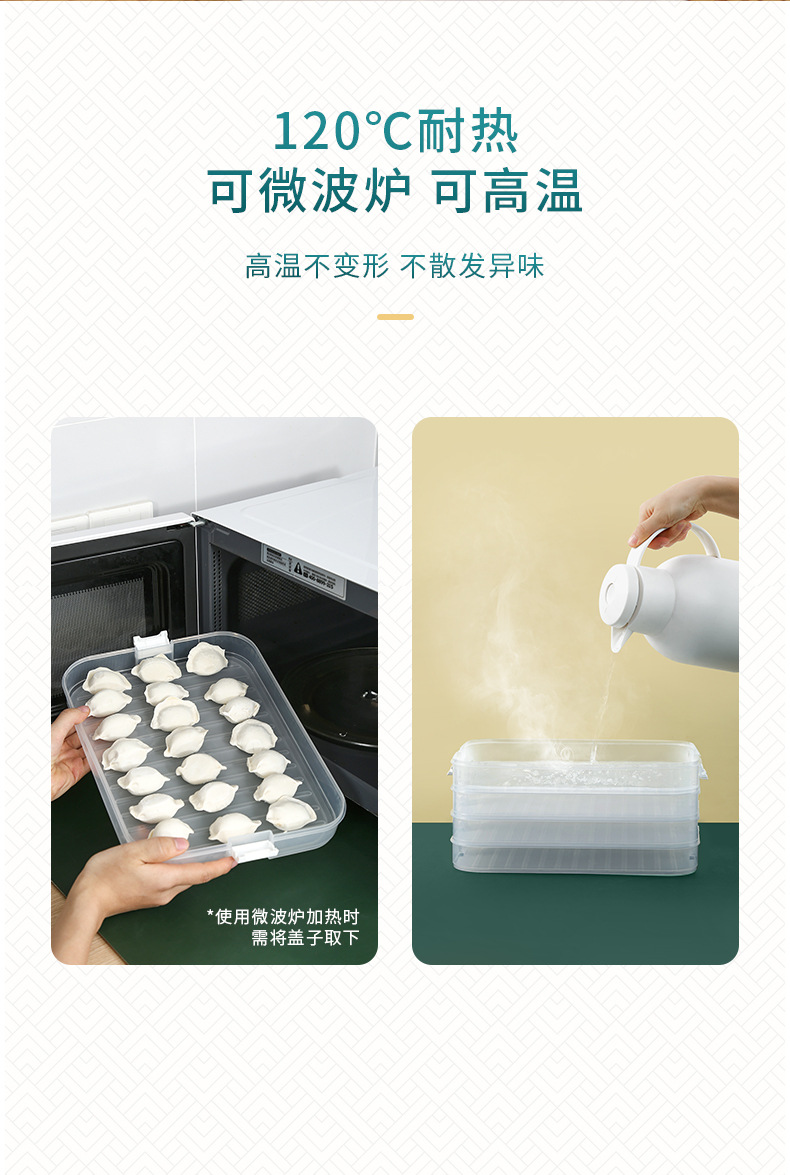 120°C耐热
可微波炉 可高温

高温不变形 不散发异味

*使用微波炉加热时
需将盖子取下