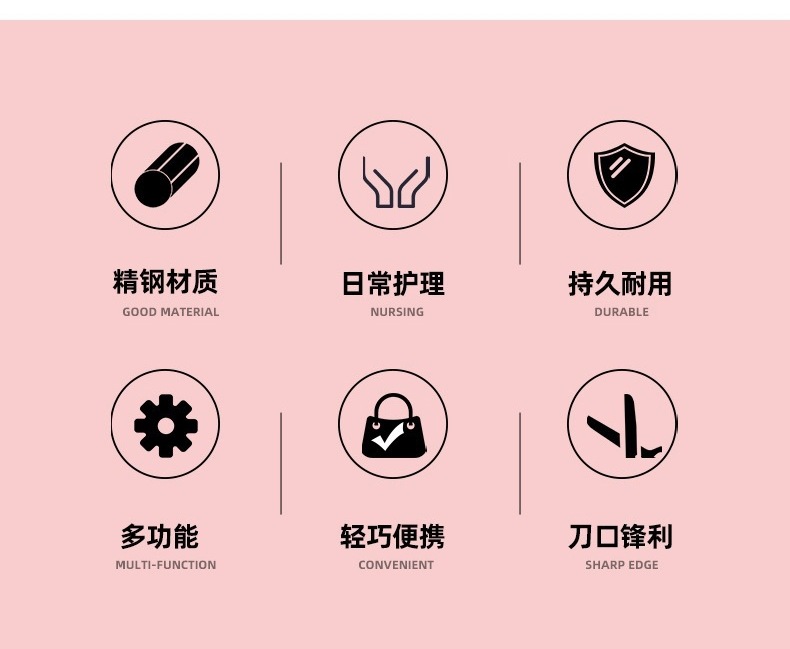 精钢材质
GOOD MATERIAL

日常护理
NURSING

持久耐用
DURABLE

多功能
MULTI-FUNCTION

轻巧便携
CONVENIENT

刀口锋利
SHARP EDGE