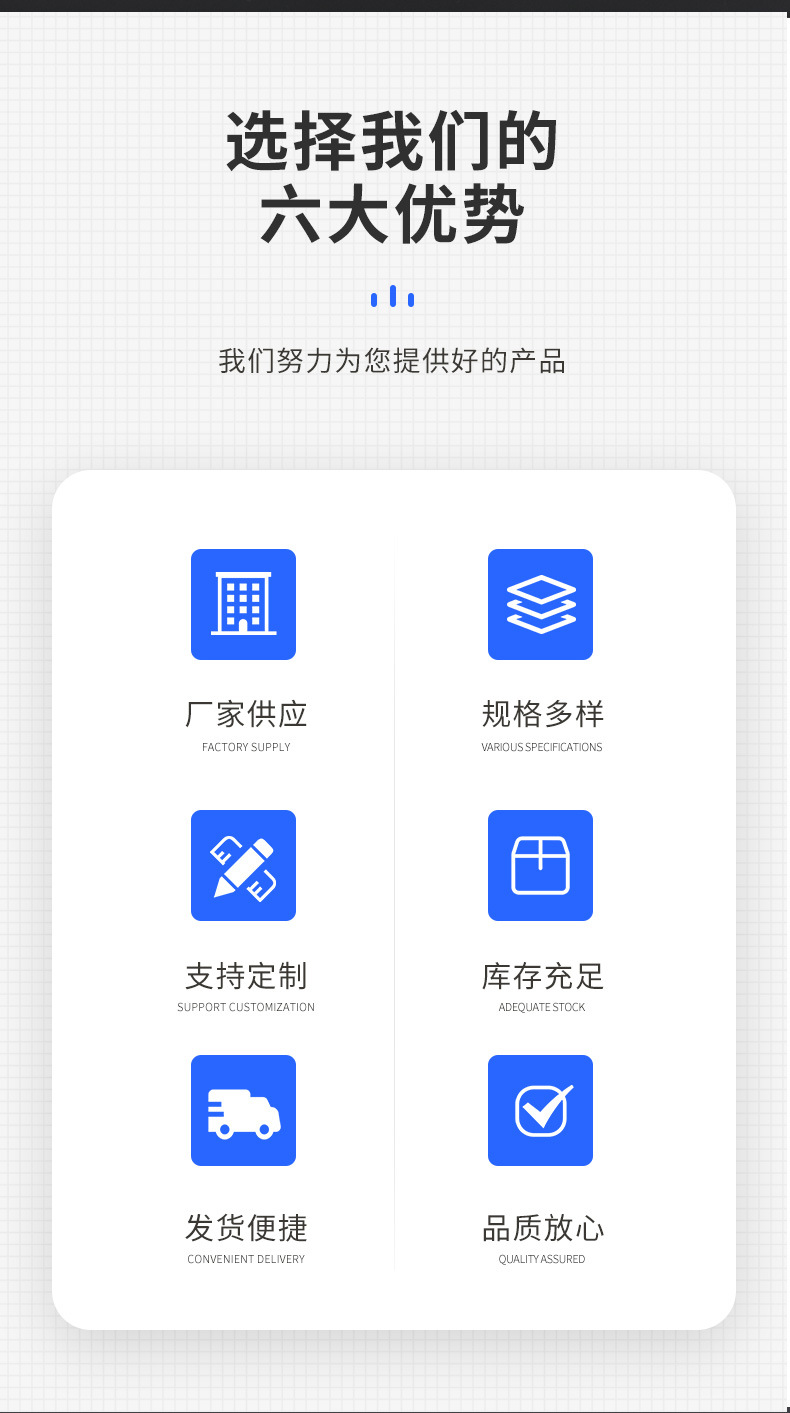 选择我们的
六大优势

我们努力为您提供好的产品

厂家供应
FACTORY SUPPLY

支持定制
SUPPORT CUSTOMIZATION

发货便捷
CONVENIENT DELIVERY

规格多样
VARIOUS SPECIFICATIONS

库存充足
ADEQUATE STOCK

品质放心
QUALITY ASSURED