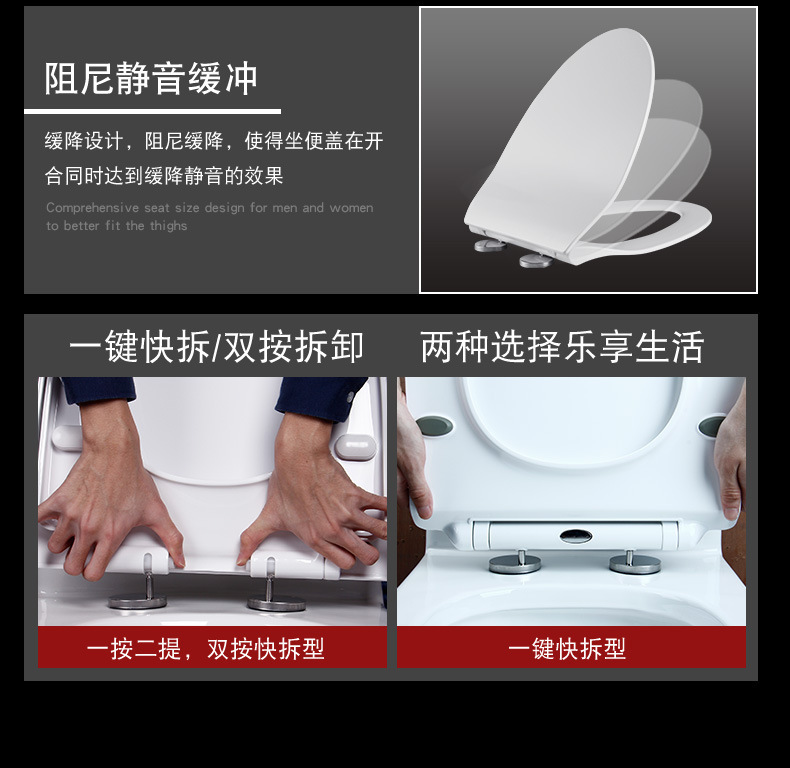 阻尼静音缓冲

缓降设计，阻尼缓降，使得坐便盖在开合同时达到缓降静音的效果

Comprehensive seat size design for men and women to better fit the thighs

一键快拆/双按拆卸

两种选择乐享生活

一按二提，双按快拆型

一键快拆型