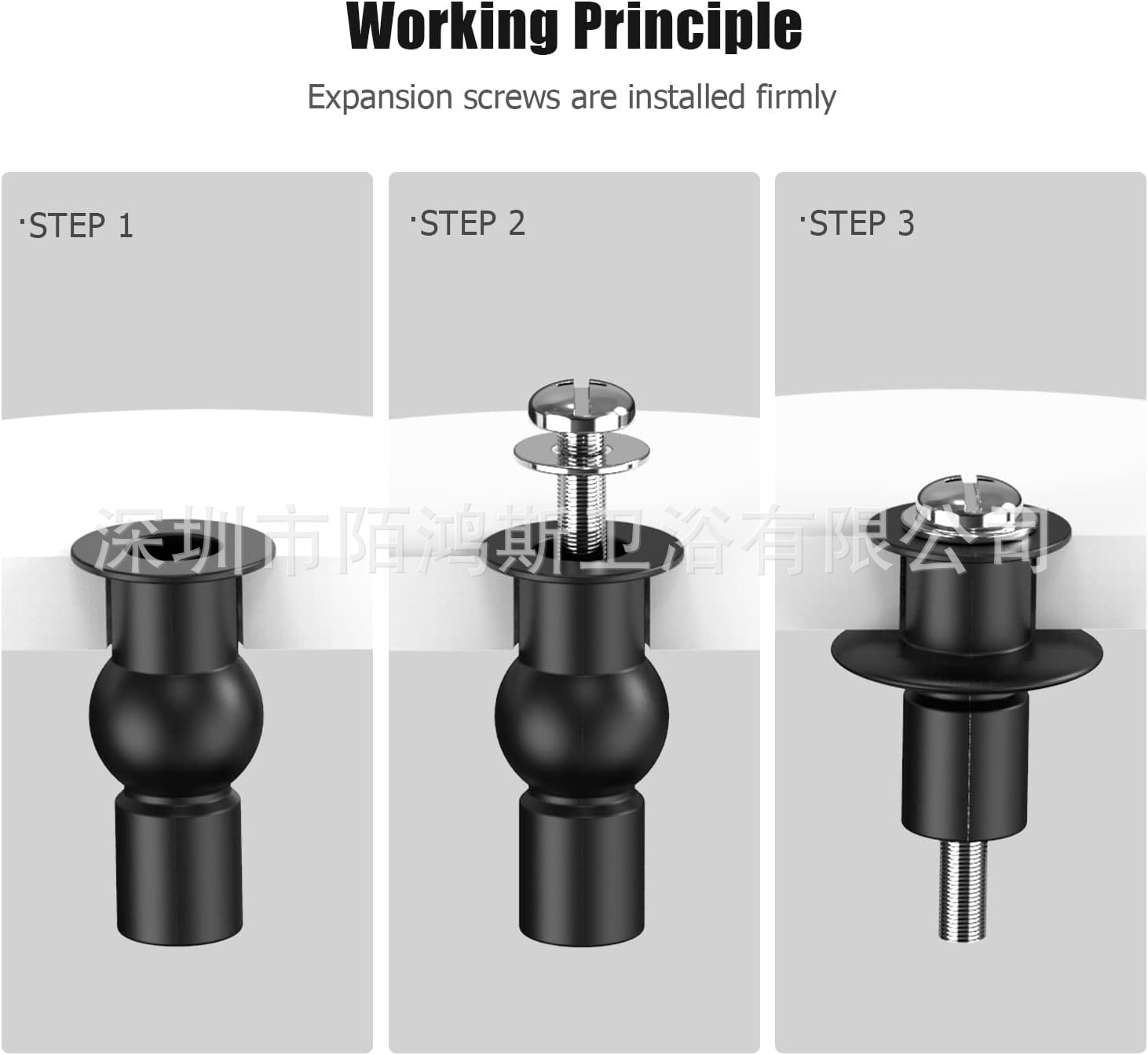 Working Principle

Expansion screws are installed firmly

·STEP 1

·STEP 2

·STEP 3

深圳市陌鸿斯卫浴有限公司