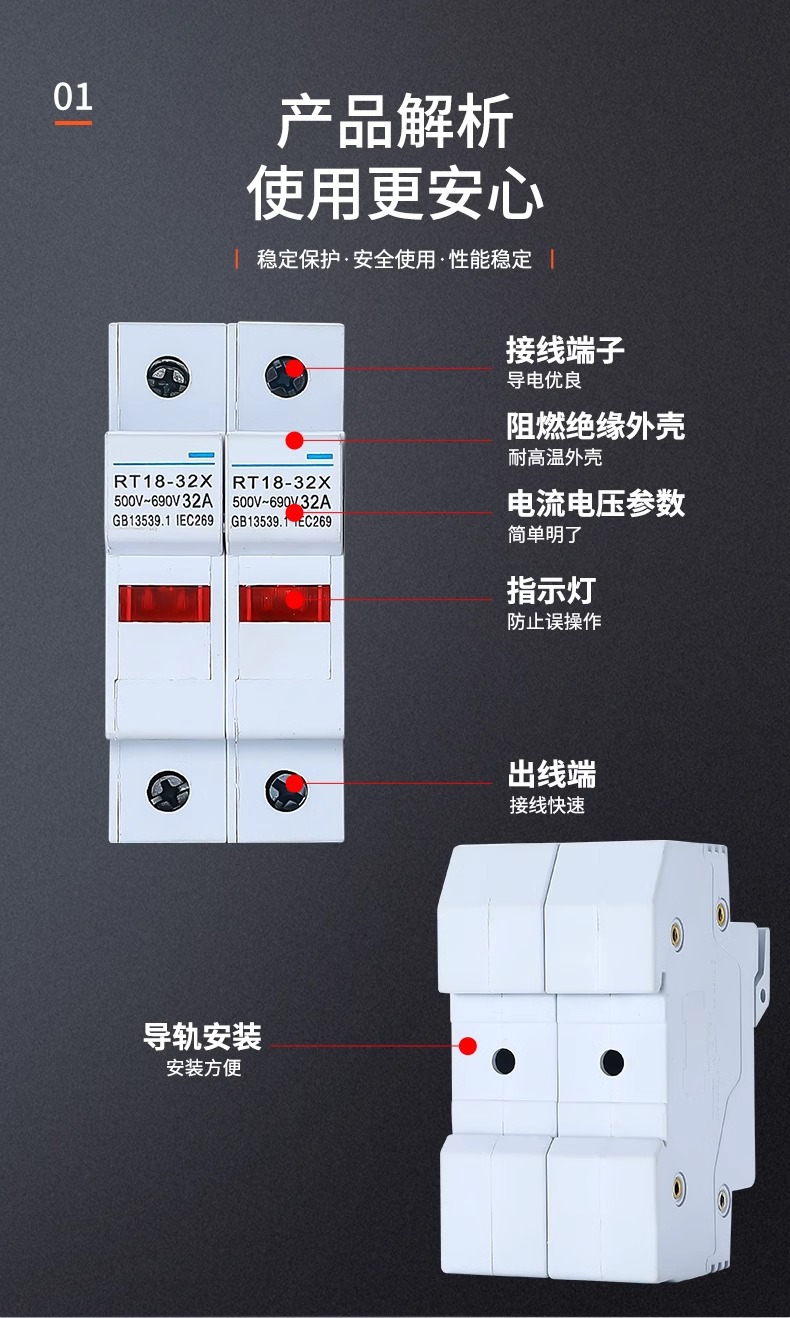 01

产品解析
使用更安心

稳定保护·安全使用·性能稳定

RT18-32X
500V~690V 32A
GB13539.1 IEC269

RT18-32X
500V~690V 32A
GB13539.1 IEC269

接线端子
导电优良

阻燃绝缘外壳
耐高温外壳

电流电压参数
简单明了

指示灯
防止误操作

出线端
接线快速

导轨安装
安装方便