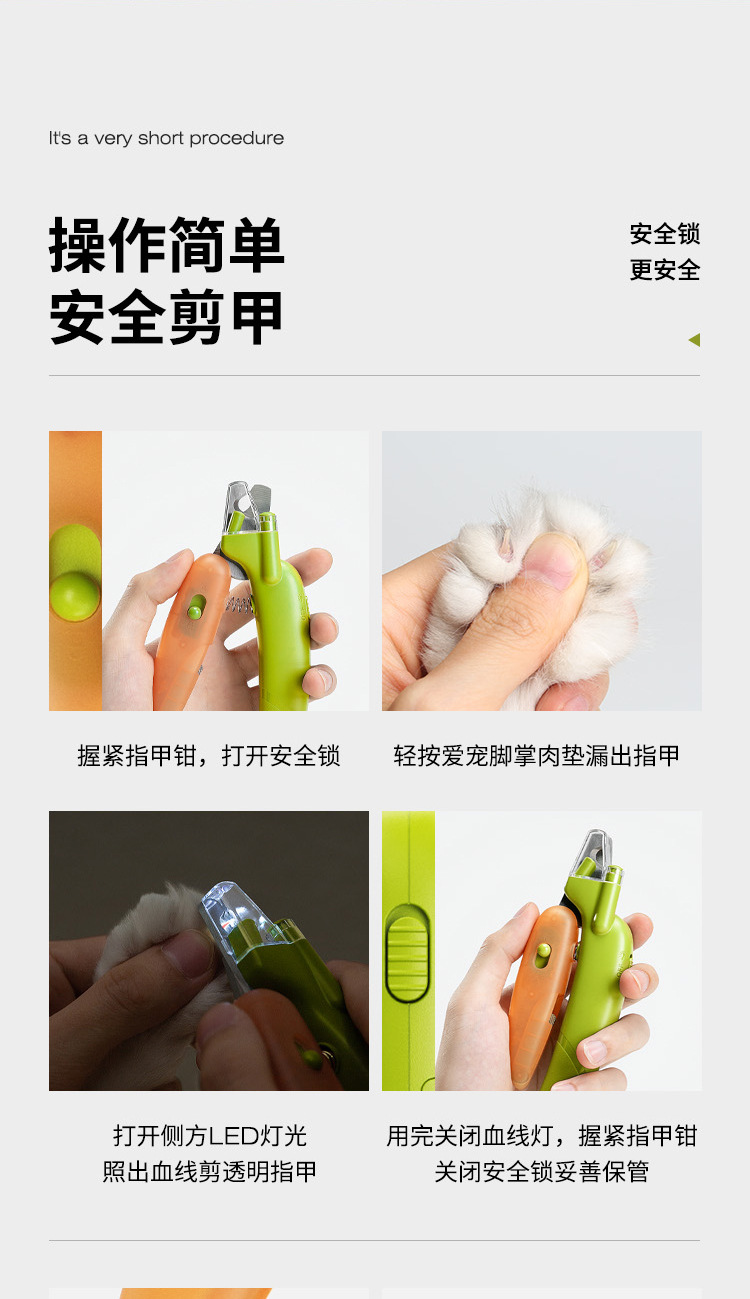 It's a very short procedure

操作简单
安全剪甲

安全锁
更安全

握紧指甲钳，打开安全锁

轻按爱宠脚掌肉垫漏出指甲

打开侧方LED灯光
照出血线剪透明指甲

用完关闭血线灯，握紧指甲钳
关闭安全锁妥善保管