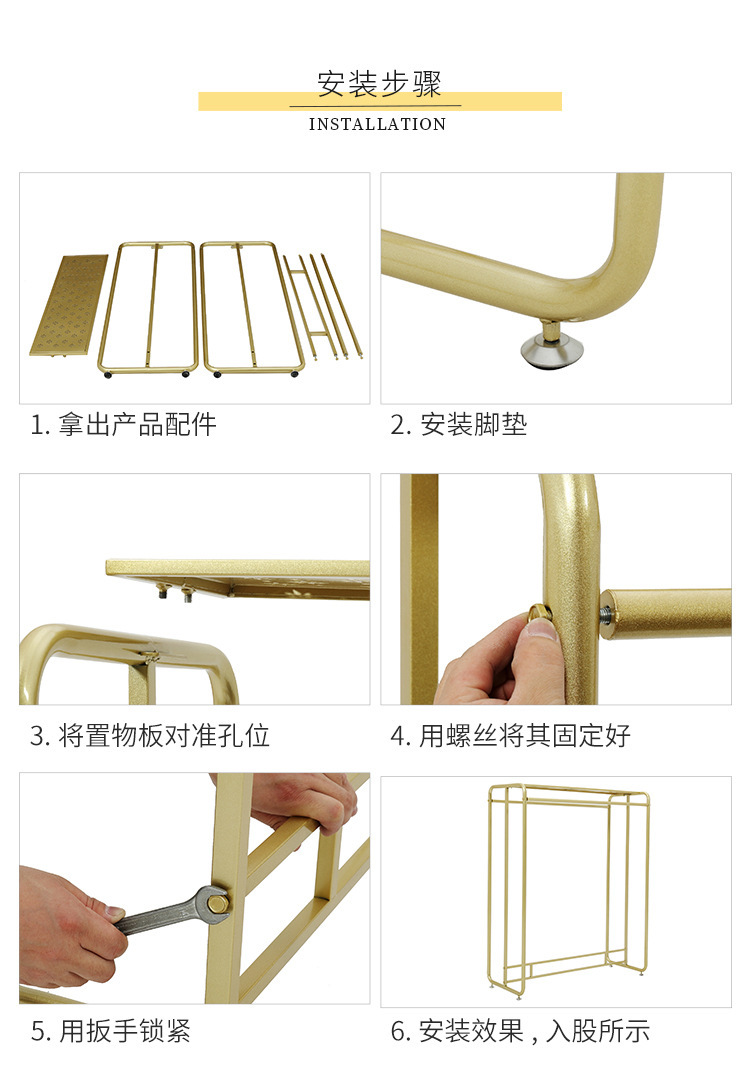 安装步骤

INSTALLATION

1. 拿出产品配件

2. 安装脚垫

3. 将置物板对准孔位

4. 用螺丝将其固定好

5. 用扳手锁紧

6. 安装效果，入股所示