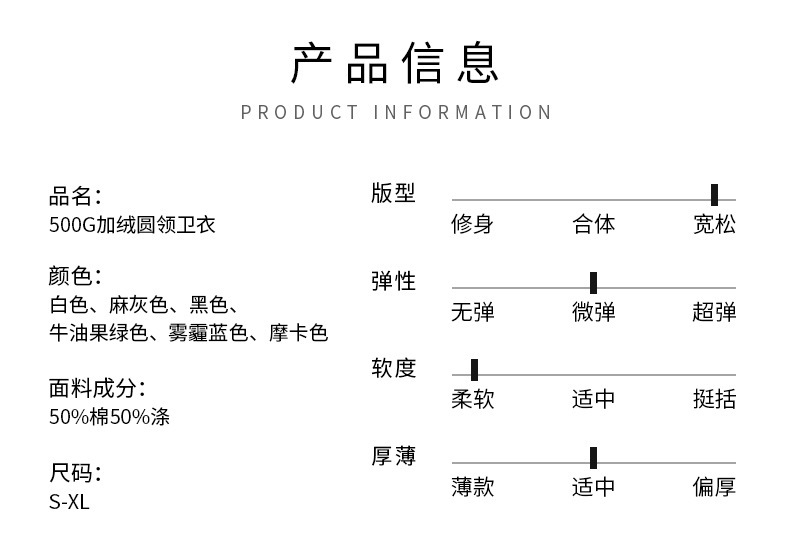 产品信息
PRODUCT INFORMATION

品名:
500G加绒圆领卫衣

颜色:
白色、麻灰色、黑色、
牛油果绿色、雾霾蓝色、摩卡色

面料成分:
50%棉50%涤

尺码:
S-XL

版型
修身 合体 宽松

弹性
无弹 微弹 超弹

软度
柔软 适中 挺括

厚薄
薄款 适中 偏厚