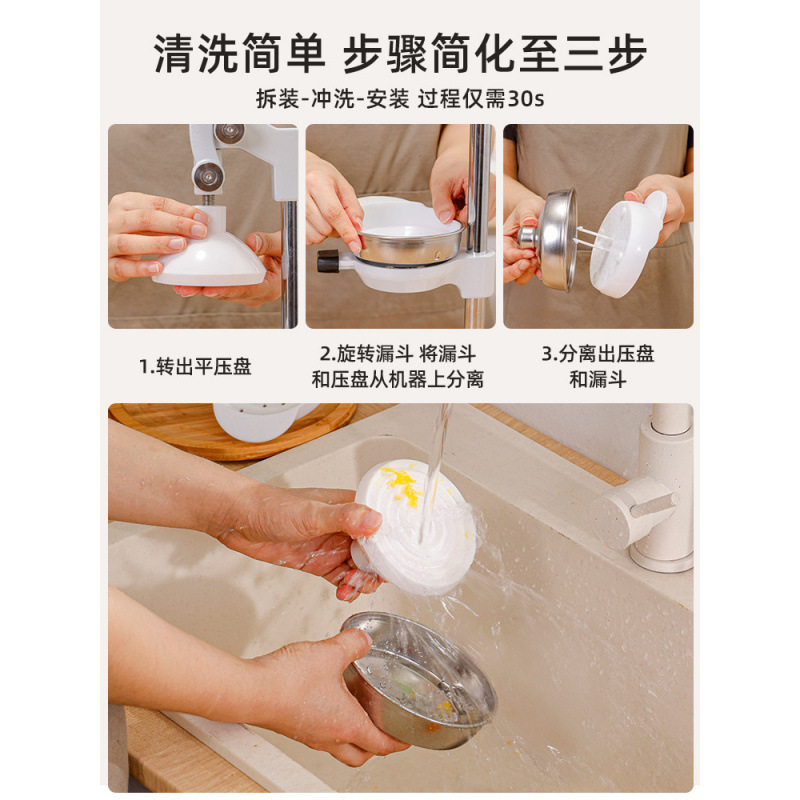 清洗简单 步骤简化至三步
拆装-冲洗-安装 过程仅需30s

1.转出平压盘

2.旋转漏斗 将漏斗和压盘从机器上分离

3.分离出压盘和漏斗