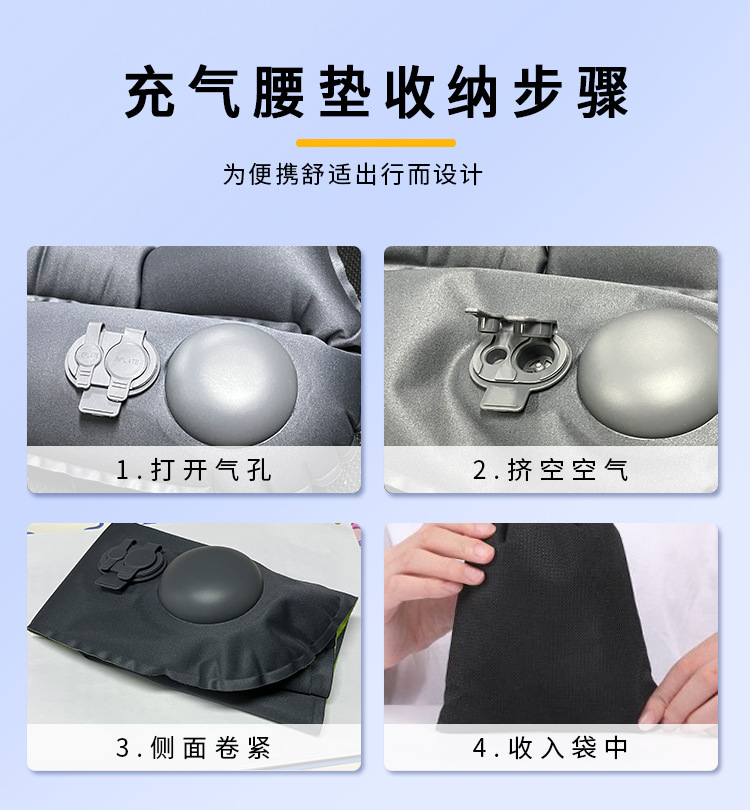 充气腰垫收纳步骤

为便携舒适出行而设计

1.打开气孔

2.挤空空气

3.侧面卷紧

4.收入袋中