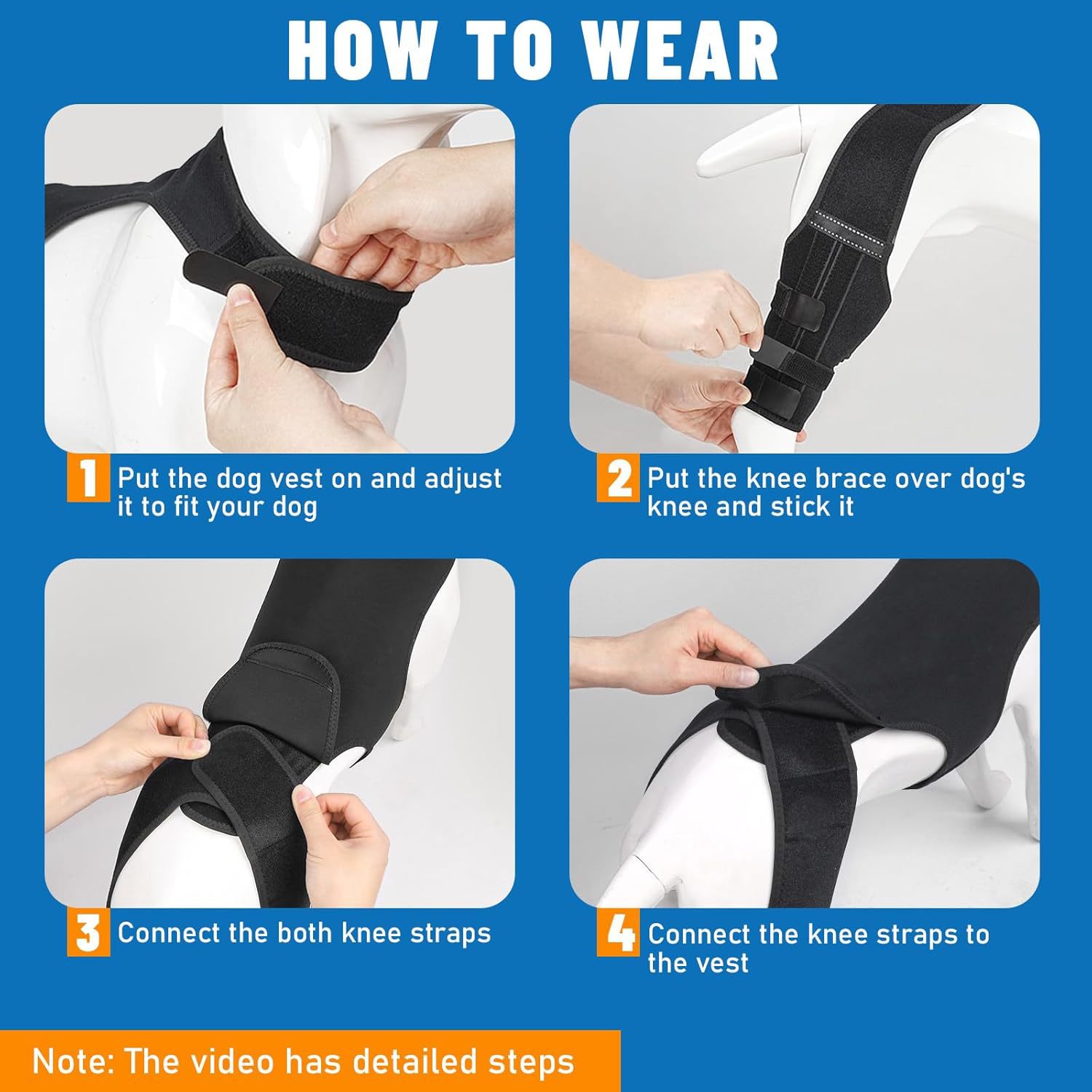 HOW TO WEAR

1 Put the dog vest on and adjust it to fit your dog

2 Put the knee brace over dog's knee and stick it

3 Connect the both knee straps

4 Connect the knee straps to the vest

Note: The video has detailed steps