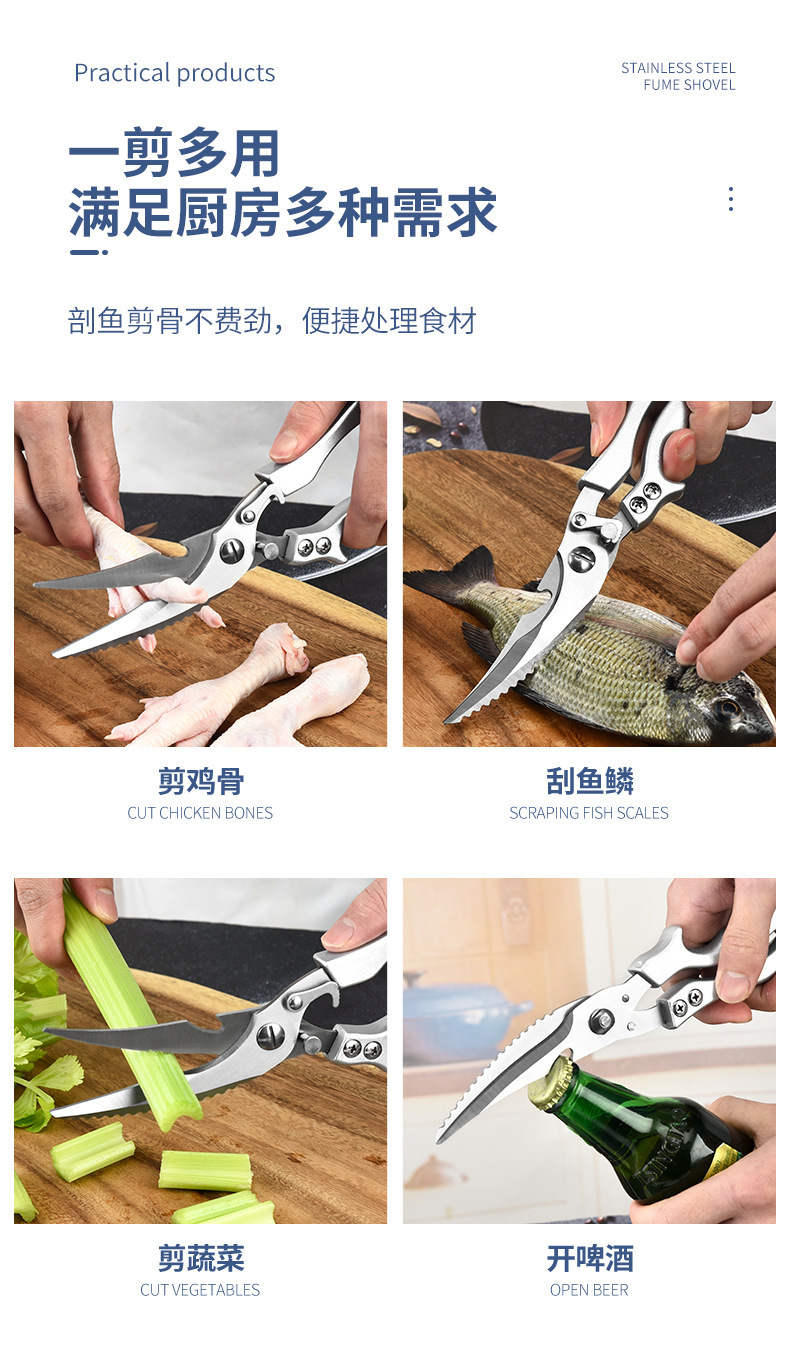 Practical products

STAINLESS STEEL
FUME SHOVEL

一剪多用
满足厨房多种需求

剖鱼剪骨不费劲，便捷处理食材

剪鸡骨
CUT CHICKEN BONES

刮鱼鳞
SCRAPING FISH SCALES

剪蔬菜
CUT VEGETABLES

开啤酒
OPEN BEER