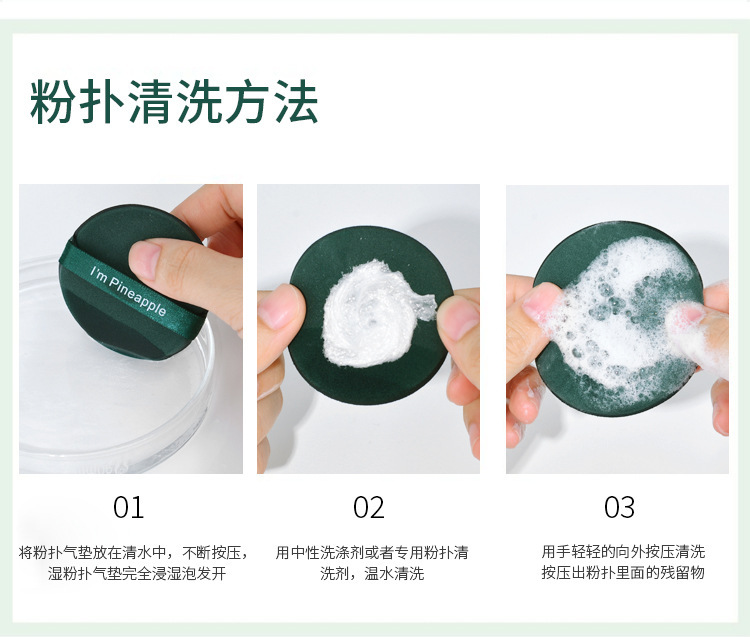 粉扑清洗方法

I'm Pineapple

01
将粉扑气垫放在清水中，不断按压，湿粉扑气垫完全浸湿泡发开

02
用中性洗涤剂或者专用粉扑清洗剂，温水清洗

03
用手轻轻的向外按压清洗按压出粉扑里面的残留物