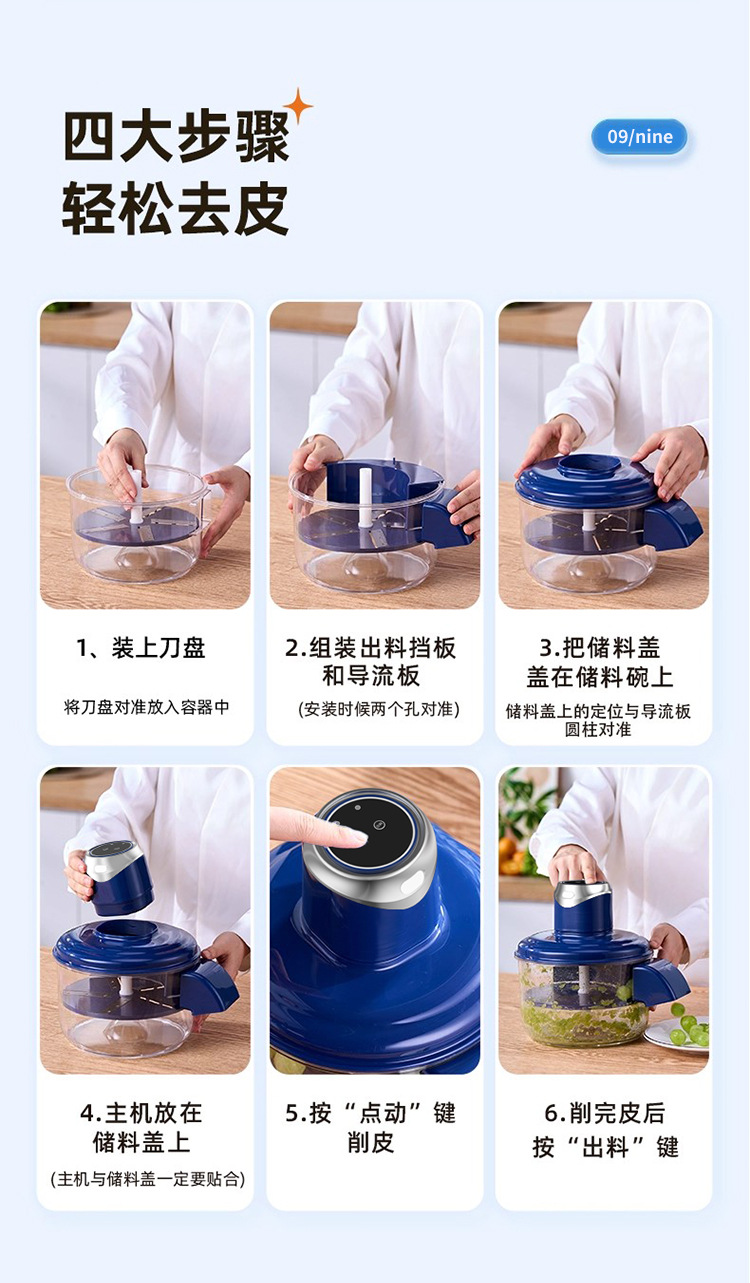 四大步骤
轻松去皮

09/nine

1、装上刀盘

将刀盘对准放入容器中

2.组装出料挡板和导流板

(安装时候两个孔对准)

3.把储料盖盖在储料碗上

储料盖上的定位与导流板圆柱对准

4.主机放在储料盖上

(主机与储料盖一定要贴合)

5.按“点动”键削皮

6.削完皮后按“出料”键