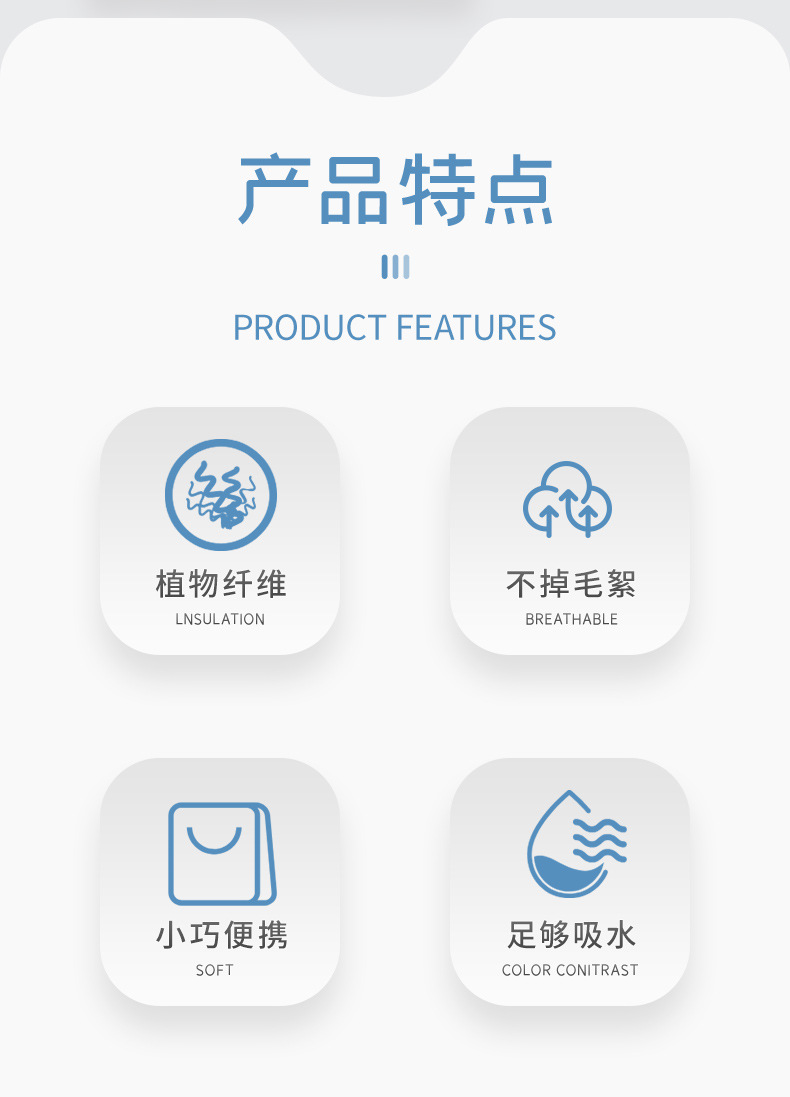 产品特点

PRODUCT FEATURES

植物纤维
LNSULATION

不掉毛絮
BREATHABLE

小巧便携
SOFT

足够吸水
COLOR CONITRAST