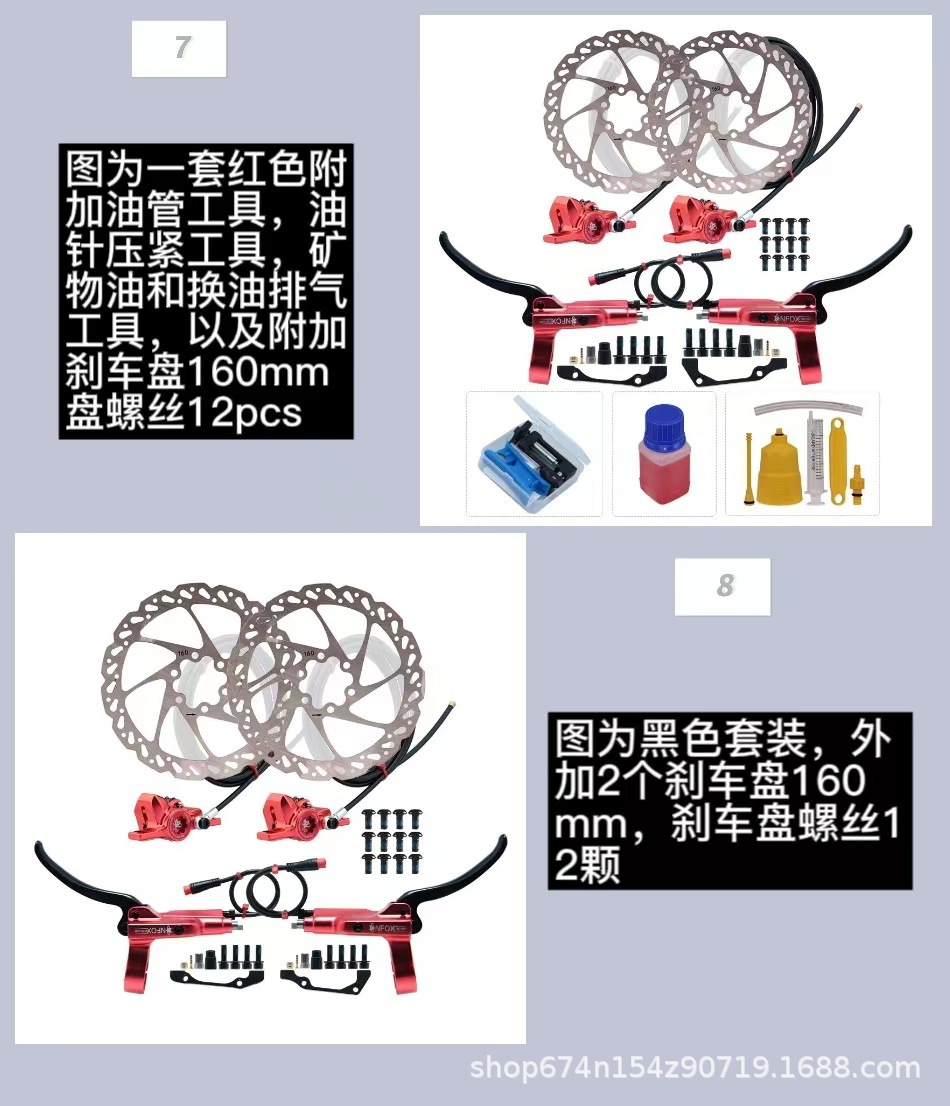 7

图为一套红色附加油管工具，油针压紧工具，矿物油和换油排气工具，以及附加刹车盘160mm盘螺丝12pcs

NFOX

NFOX

8

图为黑色套装，外加2个刹车盘160mm，刹车盘螺丝12颗

160

160

NFOX

NFOX

shop674n154z90719.1688.com