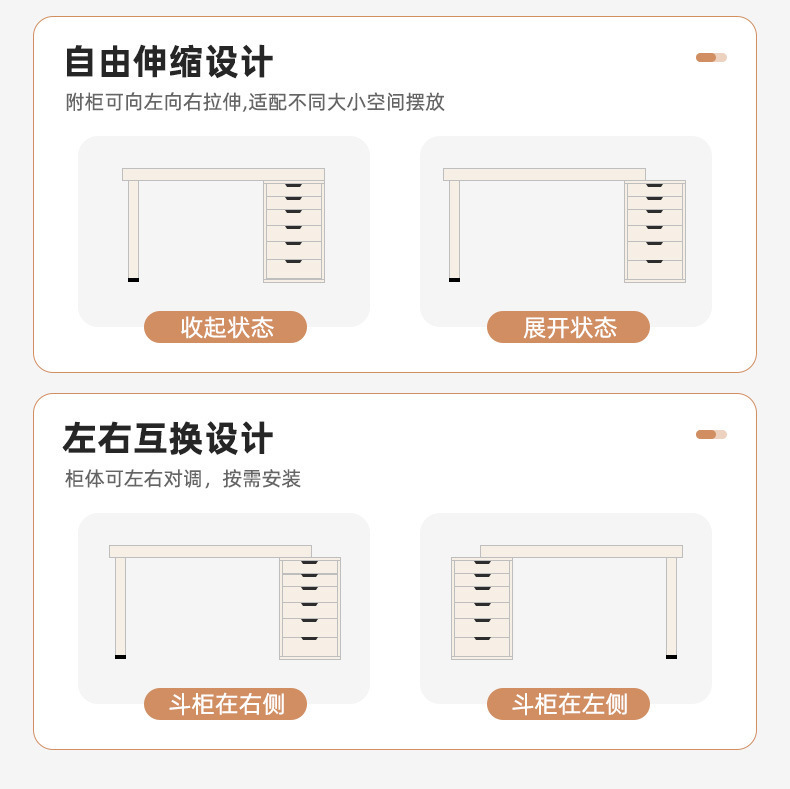 自由伸缩设计

附柜可向左向右拉伸,适配不同大小空间摆放

收起状态

展开状态

左右互换设计

柜体可左右对调，按需安装

斗柜在右侧

斗柜在左侧