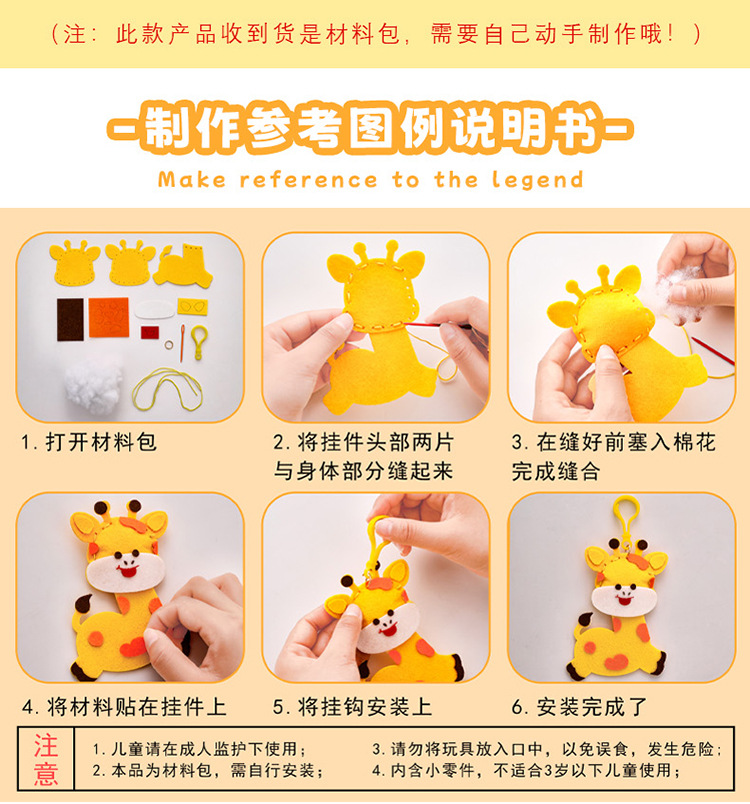 （注：此款产品收到货是材料包，需要自己动手制作哦！）

-制作参考图例说明书-

Make reference to the legend

1. 打开材料包

2. 将挂件头部两片与身体部分缝起来

3. 在缝好前塞入棉花完成缝合

4. 将材料贴在挂件上

5. 将挂钩安装上

6. 安装完成了

注意

1. 儿童请在成人监护下使用；

2. 本品为材料包，需自行安装；

3. 请勿将玩具放入口中，以免误食，发生危险；

4. 内含小零件，不适合3岁以下儿童使用；