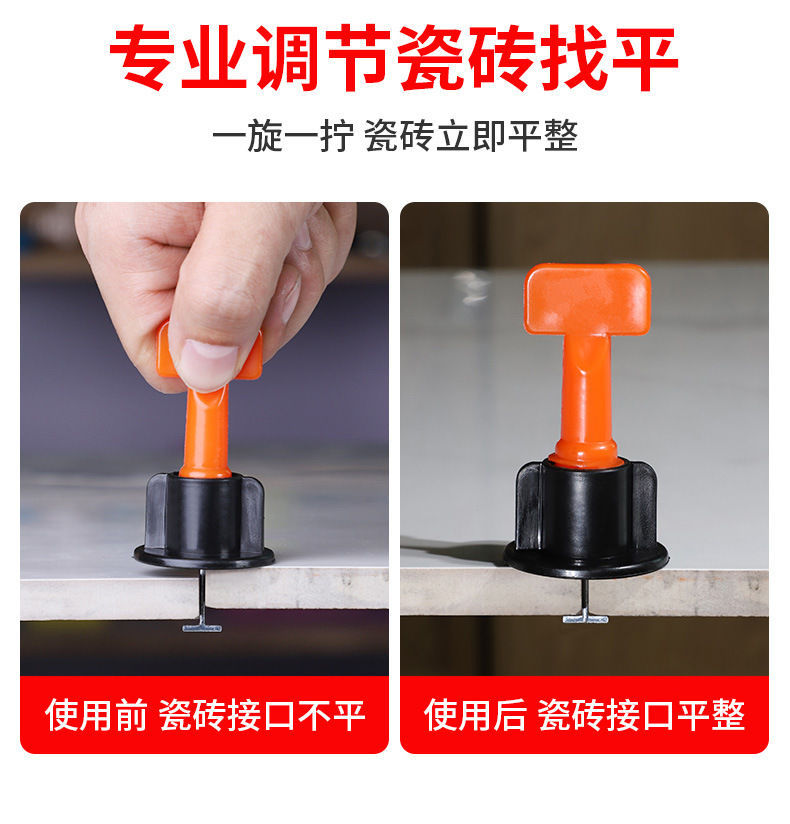 专业调节瓷砖找平

一旋一拧 瓷砖立即平整

使用前 瓷砖接口不平

使用后 瓷砖接口平整