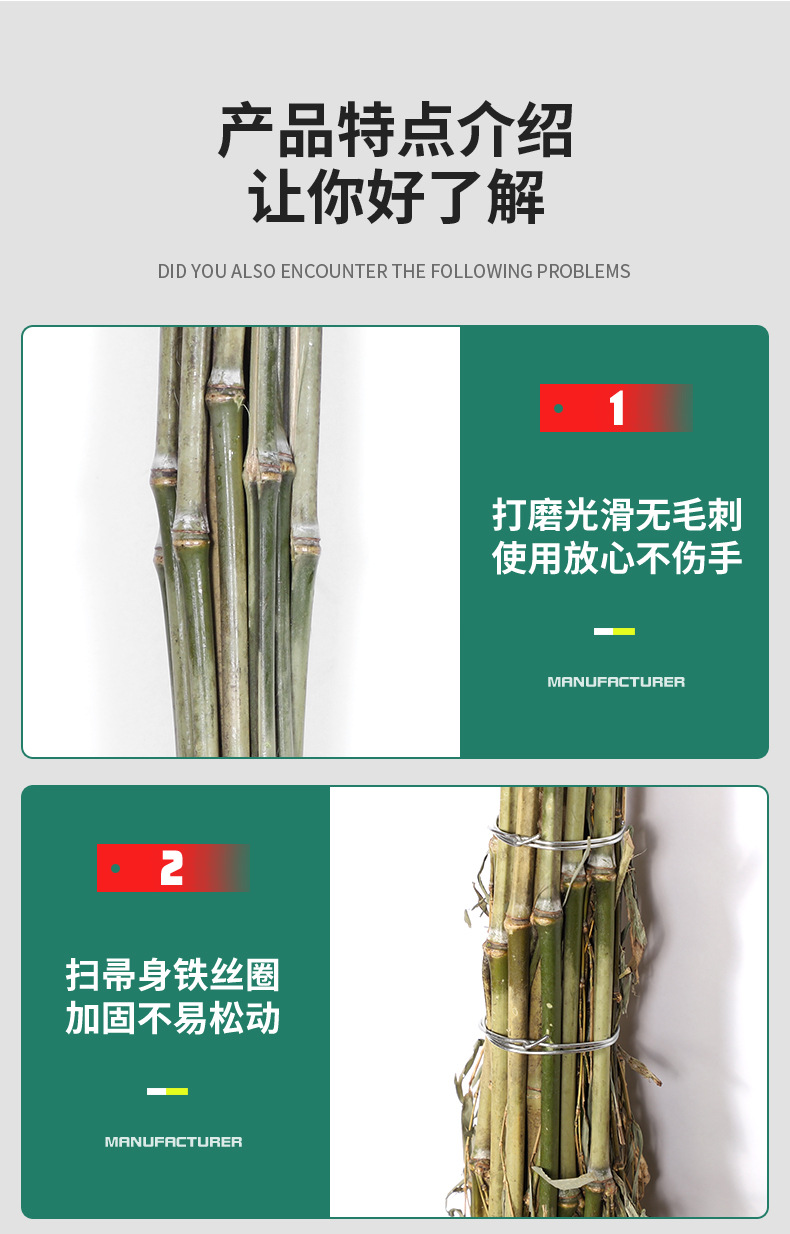 产品特点介绍
让你好了解

DID YOU ALSO ENCOUNTER THE FOLLOWING PROBLEMS

1

打磨光滑无毛刺
使用放心不伤手

MANUFACTURER

2

扫帚身铁丝圈
加固不易松动

MANUFACTURER