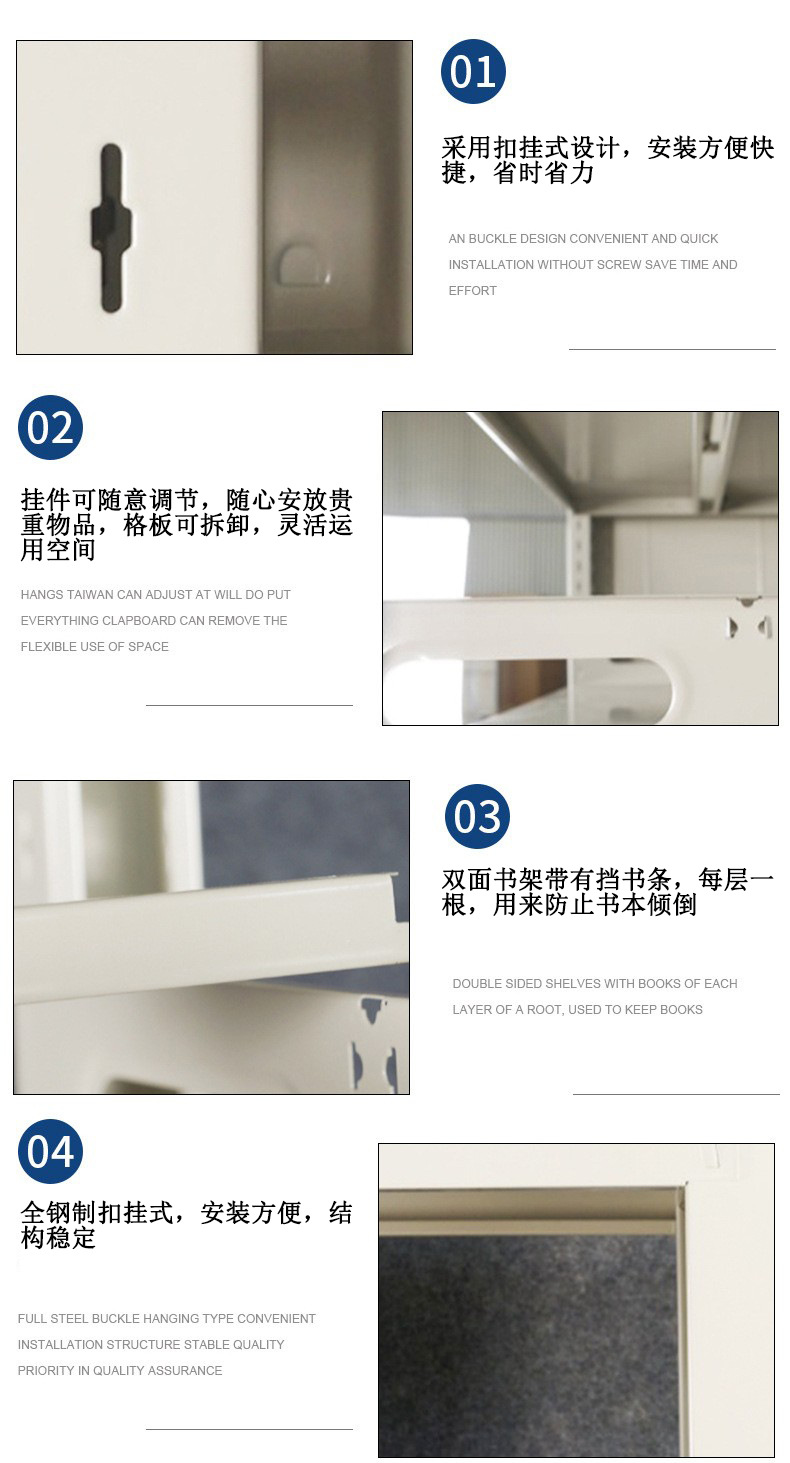 01

采用扣挂式设计，安装方便快捷，省时省力

AN BUCKLE DESIGN CONVENIENT AND QUICK INSTALLATION WITHOUT SCREW SAVE TIME AND EFFORT

02

挂件可随意调节，随心安放贵重物品，格板可拆卸，灵活运用空间

HANGS TAIWAN CAN ADJUST AT WILL DO PUT EVERYTHING CLAPBOARD CAN REMOVE THE FLEXIBLE USE OF SPACE

03

双面书架带有挡书条，每层一根，用来防止书本倾倒

DOUBLE SIDED SHELVES WITH BOOKS OF EACH LAYER OF A ROOT, USED TO KEEP BOOKS

04

全钢制扣挂式，安装方便，结构稳定

FULL STEEL BUCKLE HANGING TYPE CONVENIENT INSTALLATION STRUCTURE STABLE QUALITY PRIORITY IN QUALITY ASSURANCE