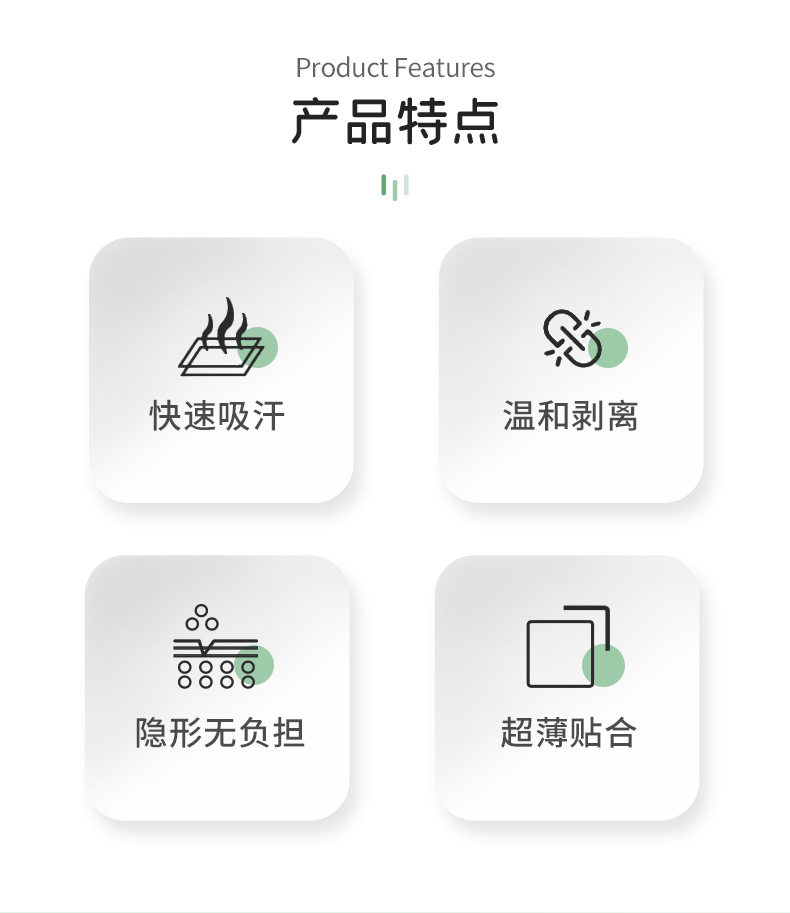 Product Features
产品特点

快速吸汗

温和剥离

隐形无负担

超薄贴合