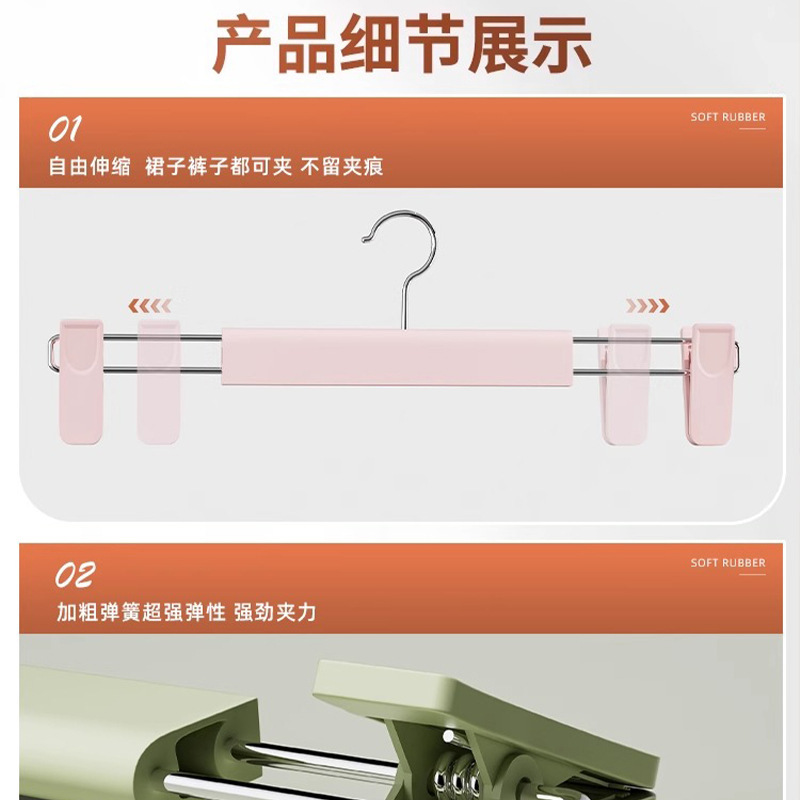 产品细节展示

01

SOFT RUBBER

自由伸缩 裙子裤子都可夹 不留夹痕

02

SOFT RUBBER

加粗弹簧超强弹性 强劲夹力