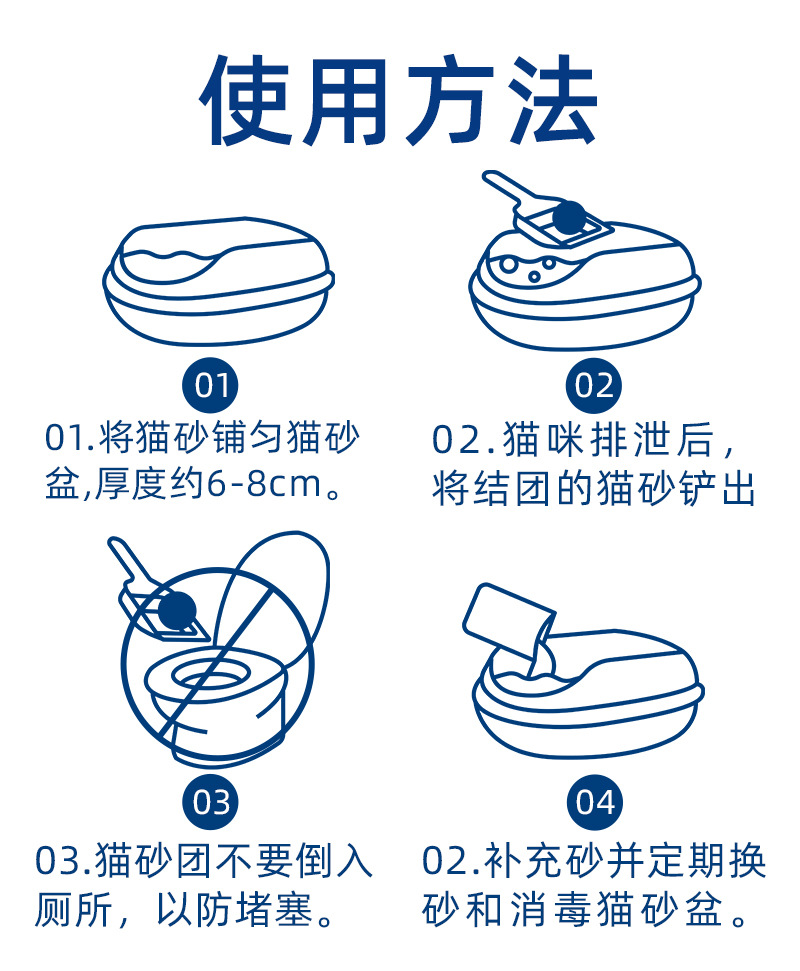 使用方法

01

01.将猫砂铺匀猫砂盆,厚度约6-8cm。

02

02.猫咪排泄后，将结团的猫砂铲出

03

03.猫砂团不要倒入厕所，以防堵塞。

04

02.补充砂并定期换砂和消毒猫砂盆。