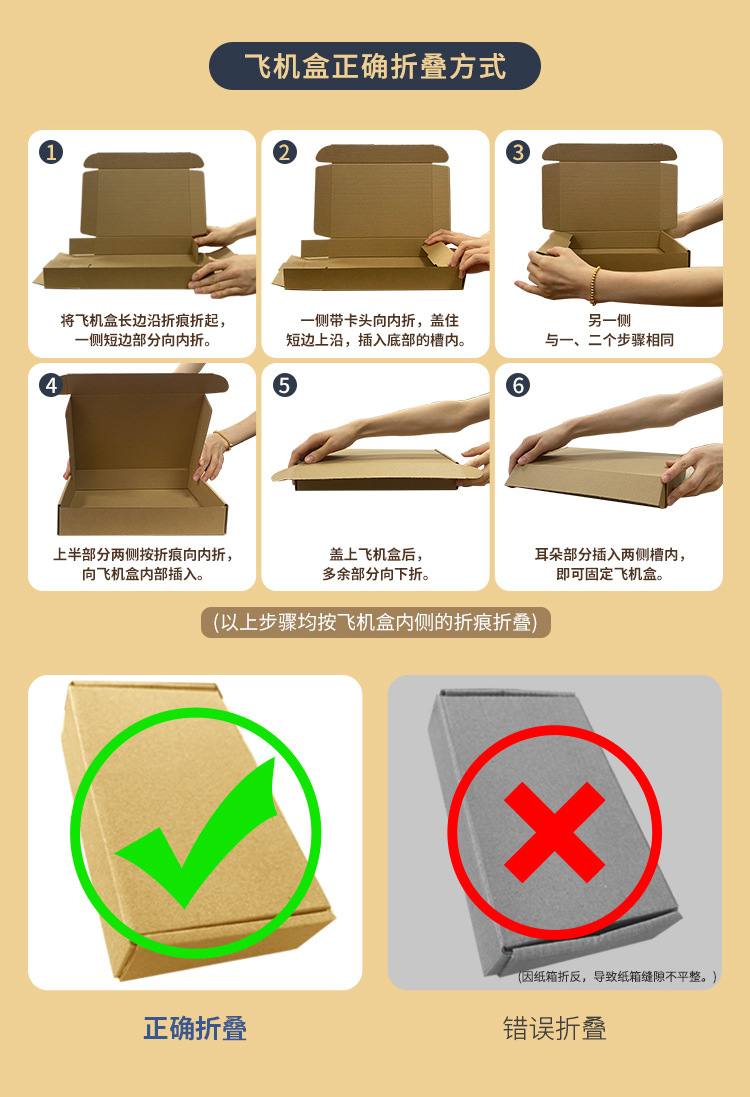 飞机盒正确折叠方式

1
将飞机盒长边沿折痕折起，一侧短边部分向内折。

2
一侧带卡头向内折，盖住短边上沿，插入底部的槽内。

3
另一侧与一、二个步骤相同

4
上半部分两侧按折痕向内折，向飞机盒内部插入。

5
盖上飞机盒后，多余部分向下折。

6
耳朵部分插入两侧槽内，即可固定飞机盒。

(以上步骤均按飞机盒内侧的折痕折叠)

(因纸箱折反，导致纸箱缝隙不平整。)

正确折叠

错误折叠