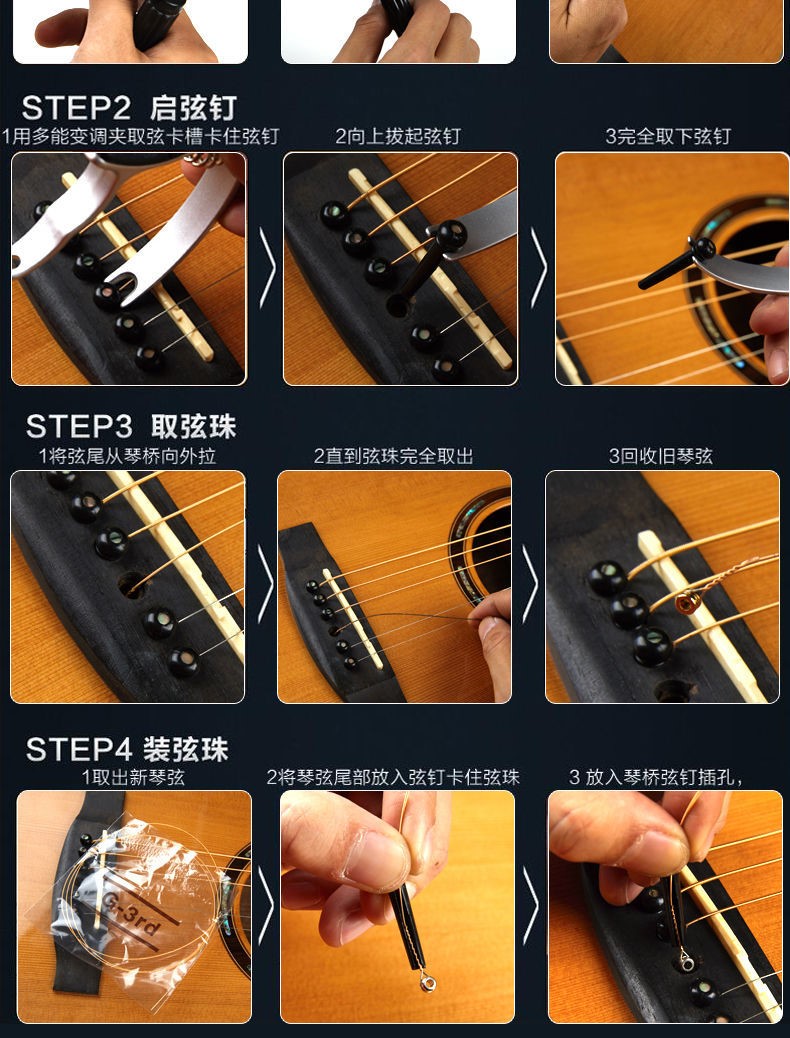 STEP2 启弦钉

1用多能变调夹取弦卡槽卡住弦钉

2向上拔起弦钉

3完全取下弦钉

STEP3 取弦珠

1将弦尾从琴桥向外拉

2直到弦珠完全取出

3回收旧琴弦

STEP4 装弦珠

1取出新琴弦

2将琴弦尾部放入弦钉卡住弦珠

3 放入琴桥弦钉插孔，

G-3rd